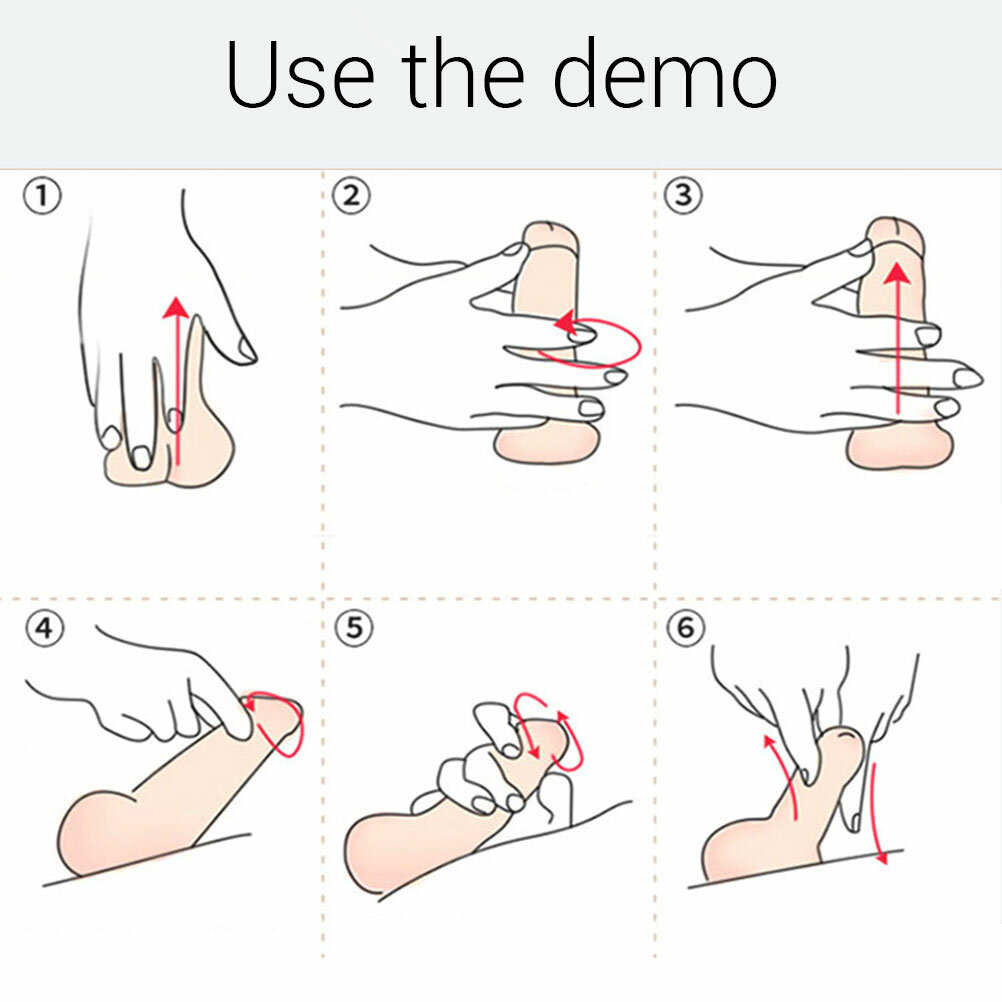 Use the demo

①

②

③

④

⑤

⑥