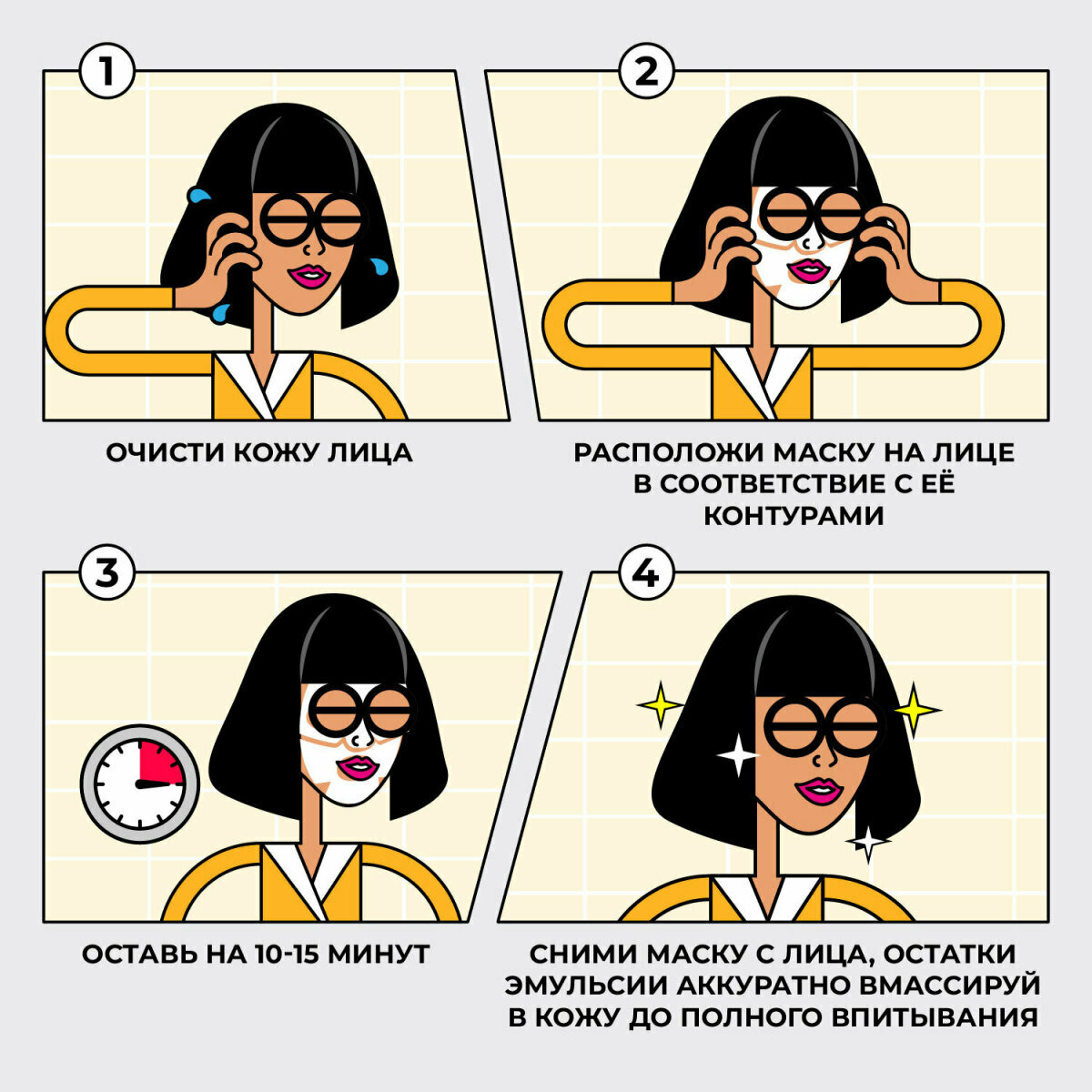 1

ОЧИСТИ КОЖУ ЛИЦА

2

РАСПОЛОЖИ МАСКУ НА ЛИЦЕ В СООТВЕТСТВИЕ С ЕЁ КОНТУРАМИ

3

ОСТАВЬ НА 10-15 МИНУТ

4

СНИМИ МАСКУ С ЛИЦА, ОСТАТКИ ЭМУЛЬСИИ АККУРАТНО ВМАССИРУЙ В КОЖУ ДО ПОЛНОГО ВПИТЫВАНИЯ