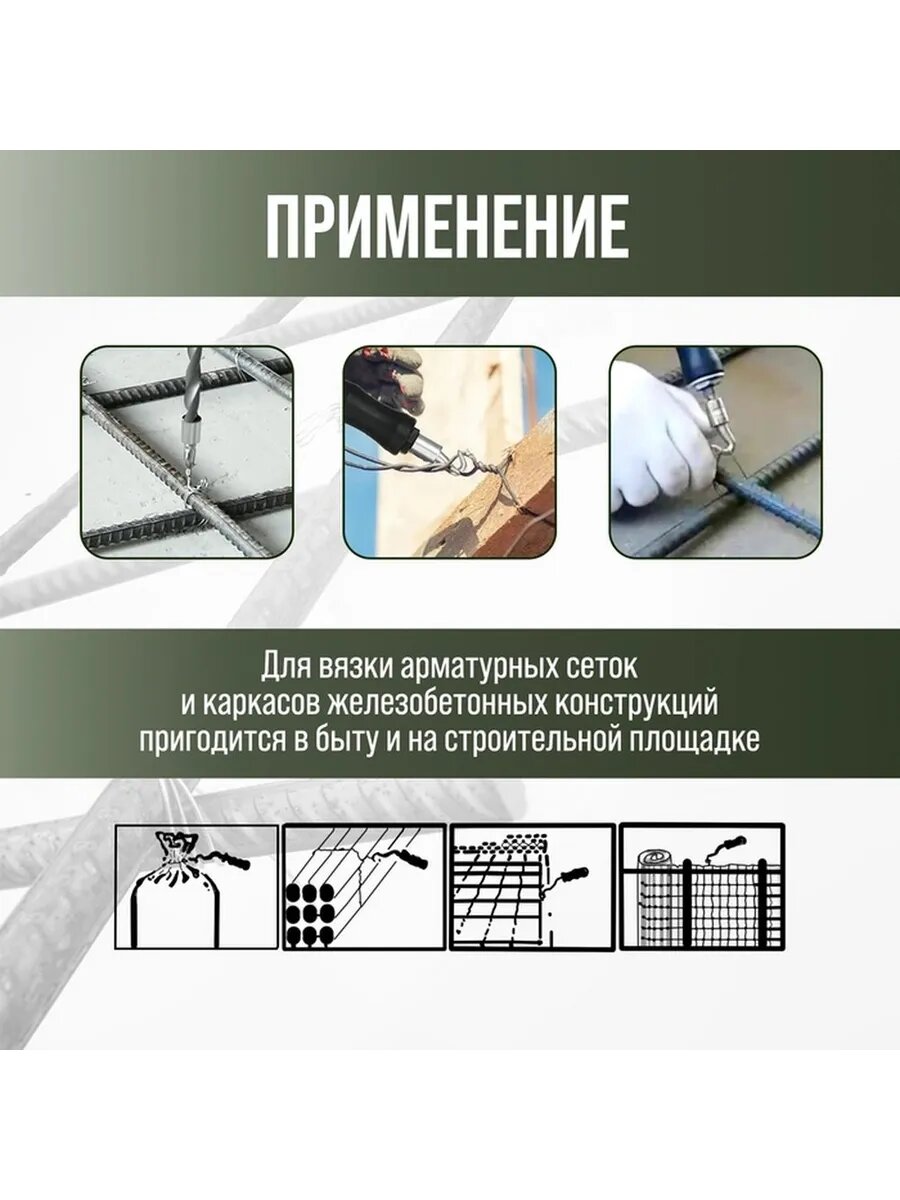 ПРИМЕНЕНИЕ

Для вязки арматурных сеток и каркасов железобетонных конструкций пригодится в быту и на строительной площадке