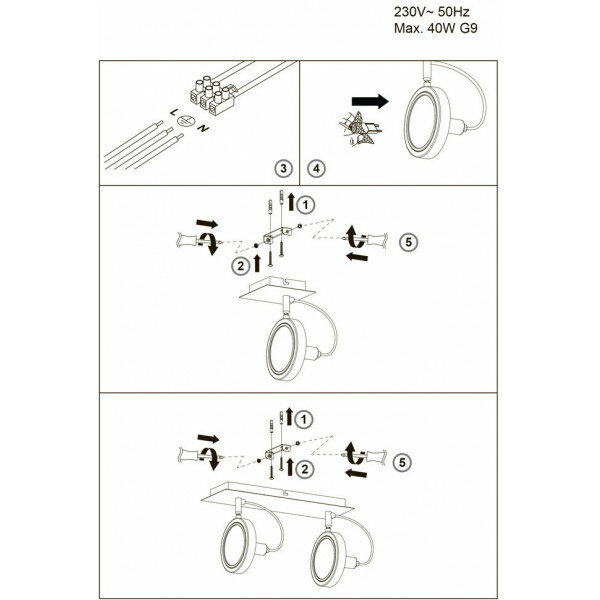 230V~ 50Hz
Max. 40W G9

L
N

3

4

1

2

5

1

2

5