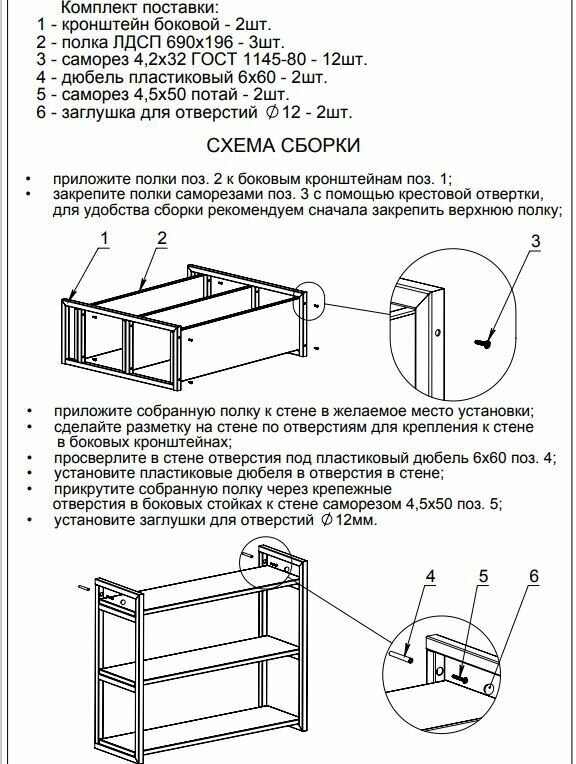 Комплект поставки:
1 - кронштейн боковой - 2шт.
2 - полка ЛДСП 690х196 - 3шт.
3 - саморез 4,2х32 ГОСТ 1145-80 - 12шт.
4 - дюбель пластиковый 6х60 - 2шт.
5 - саморез 4,5х50 потай - 2шт.
6 - заглушка для отверстий $\varnothing$12 - 2шт.

СХЕМА СБОРКИ

• приложите полки поз. 2 к боковым кронштейнам поз. 1;
• закрепите полки саморезами поз. 3 с помощью крестовой отвертки, для удобства сборки рекомендуем сначала закрепить верхнюю полку;

1
2
3

• приложите собранную полку к стене в желаемое место установки;
• сделайте разметку на стене по отверстиям для крепления к стене в боковых кронштейнах;
• просверлите в стене отверстия под пластиковый дюбель 6х60 поз. 4;
• установите пластиковые дюбеля в отверстия в стене;
• прикрутите собранную полку через крепежные отверстия в боковых стойках к стене саморезом 4,5х50 поз. 5;
• установите заглушки для отверстий $\varnothing$12мм.

4
5
6