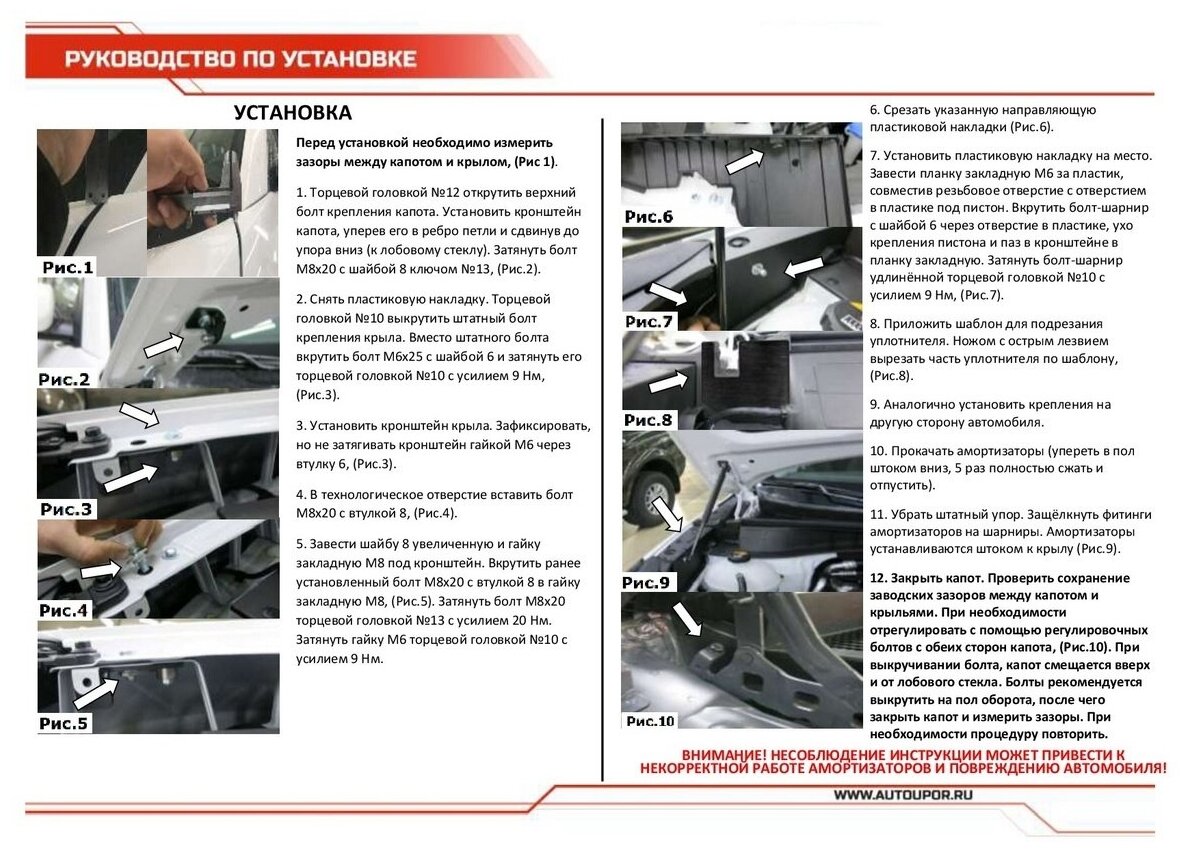 РУКОВОДСТВО ПО УСТАНОВКЕ

УСТАНОВКА

Рис.1

Рис.2

Рис.3

Рис.4

Рис.5

Перед установкой необходимо измерить зазоры между капотом и крылом, (Рис 1).

1. Торцевой головкой №12 открутить верхний болт крепления капота. Установить кронштейн капота, уперев его в ребро петли и сдвинув до упора вниз (к лобовому стеклу). Затянуть болт М8х20 с шайбой 8 ключом №13, (Рис.2).

2. Снять пластиковую накладку. Торцевой головкой №10 выкрутить штатный болт крепления крыла. Вместо штатного болта вкрутить болт М6х25 с шайбой 6 и затянуть его торцевой головкой №10 с усилием 9 Нм, (Рис.3).

3. Установить кронштейн крыла. Зафиксировать, но не затягивать кронштейн гайкой М6 через втулку 6, (Рис.3).

4. В технологическое отверстие вставить болт М8х20 с втулкой 8, (Рис.4).

5. Завести шайбу 8 увеличенную и гайку закладную М8 под кронштейн. Вкрутить ранее установленный болт М8х20 с втулкой 8 в гайку закладную М8, (Рис.5). Затянуть болт М8х20 торцевой головкой №13 с усилием 20 Нм. Затянуть гайку М6 торцевой головкой №10 с усилием 9 Нм.

Рис.6

Рис.7

Рис.8

Рис.9

Рис.10

6. Срезать указанную направляющую пластиковой накладки (Рис.6).

7. Установить пластиковую накладку на место. Завести планку закладную М6 за пластик, совместив резьбовое отверстие с отверстием в пластике под пистон. Вкрутить болт-шарнир с шайбой 6 через отверстие в пластике, ухо крепления пистона и паз в кронштейне в планку закладную. Затянуть болт-шарнир удлинённой торцевой головкой №10 с усилием 9 Нм, (Рис.7).

8. Приложить шаблон для подрезания уплотнителя. Ножом с острым лезвием вырезать часть уплотнителя по шаблону, (Рис.8).

9. Аналогично установить крепления на другую сторону автомобиля.

10. Прокачать амортизаторы (упереть в пол штоком вниз, 5 раз полностью сжать и отпустить).

11. Убрать штатный упор. Защёлкнуть фитинги амортизаторов на шарниры. Амортизаторы устанавливаются штоком к крылу (Рис.9).

12. Закрыть капот. Проверить сохранение заводских зазоров между капотом и крыльями. При необходимости отрегулировать с помощью регулировочных болтов с обеих сторон капота, (Рис.10). При выкручивании болта, капот смещается вверх и от лобового стекла. Болты рекомендуется выкрутить на пол оборота, после чего закрыть капот и измерить зазоры. При необходимости процедуру повторить.

ВНИМАНИЕ! НЕСОБЛЮДЕНИЕ ИНСТРУКЦИИ МОЖЕТ ПРИВЕСТИ К НЕКОРРЕКТНОЙ РАБОТЕ АМОРТИЗАТОРОВ И ПОВРЕЖДЕНИЮ АВТОМОБИЛЯ!

WWW.AUTOUPOR.RU