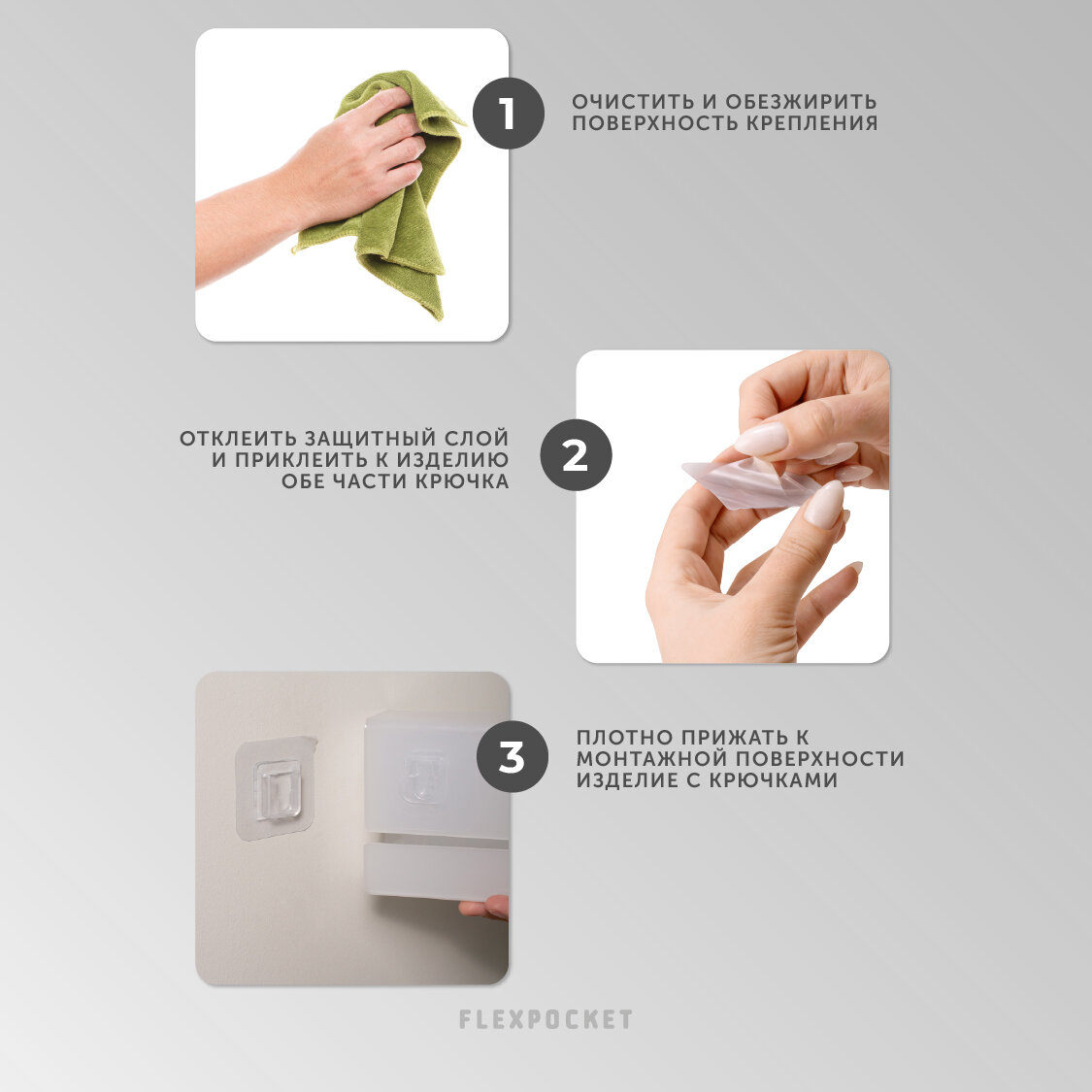 1

ОЧИСТИТЬ И ОБЕЗЖИРИТЬ ПОВЕРХНОСТЬ КРЕПЛЕНИЯ

ОТКЛЕИТЬ ЗАЩИТНЫЙ СЛОЙ И ПРИКЛЕИТЬ К ИЗДЕЛИЮ ОБЕ ЧАСТИ КРЮЧКА

2

3

ПЛОТНО ПРИЖАТЬ К МОНТАЖНОЙ ПОВЕРХНОСТИ ИЗДЕЛИЕ С КРЮЧКАМИ

FLEXPOCKET