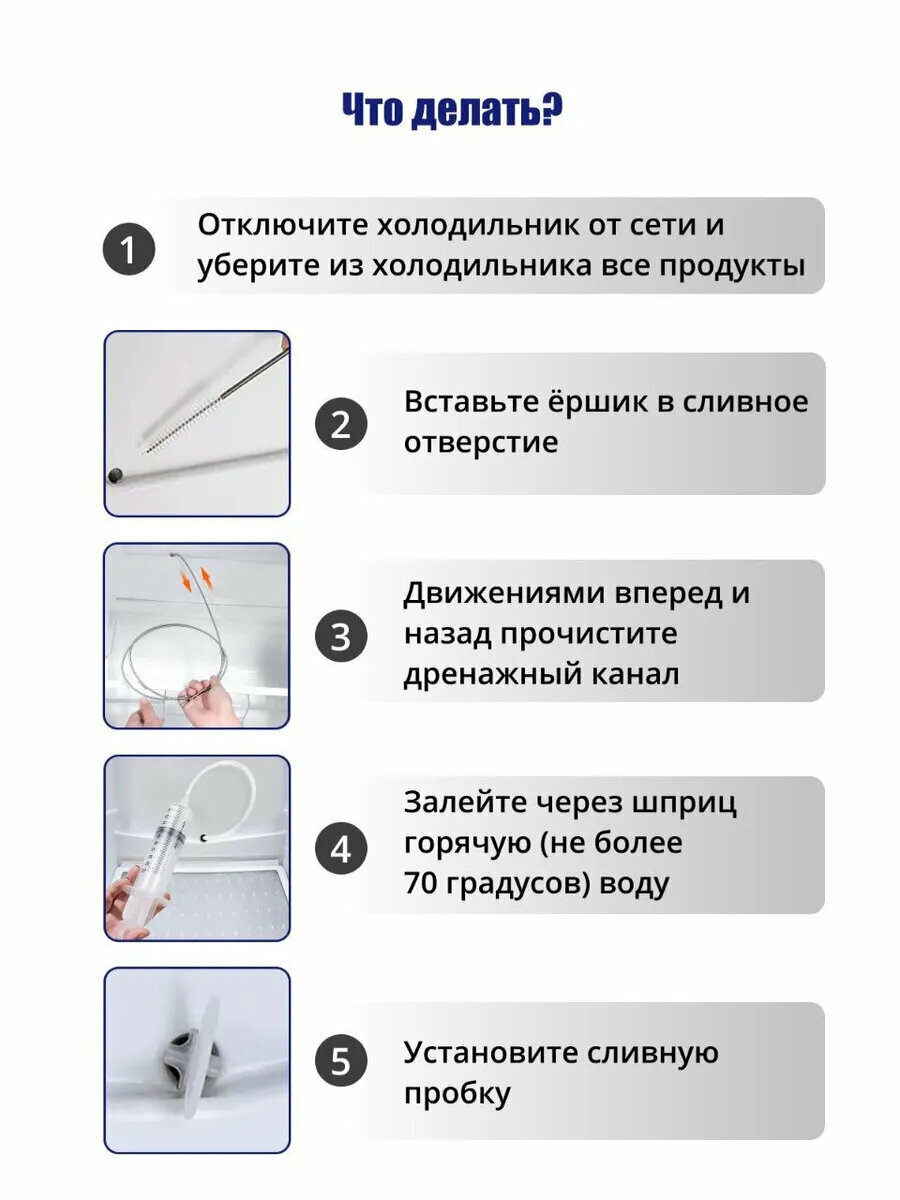 Что делать?

1 Отключите холодильник от сети и уберите из холодильника все продукты

2 Вставьте ёршик в сливное отверстие

3 Движениями вперед и назад прочистите дренажный канал

4 Залейте через шприц горячую (не более 70 градусов) воду

5 Установите сливную пробку