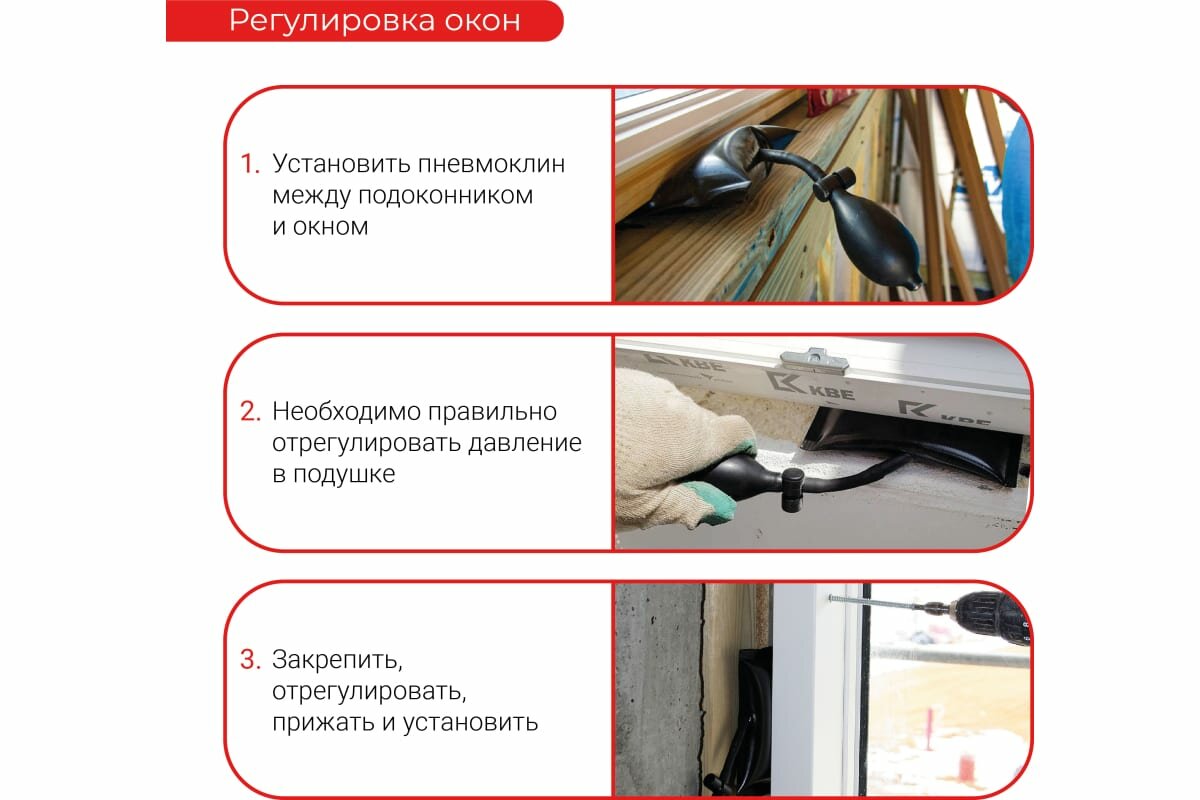 Регулировка окон

1. Установить пневмоклин между подоконником и окном

2. Необходимо правильно отрегулировать давление в подушке

KBE
KBE
KBE

3. Закрепить, отрегулировать, прижать и установить