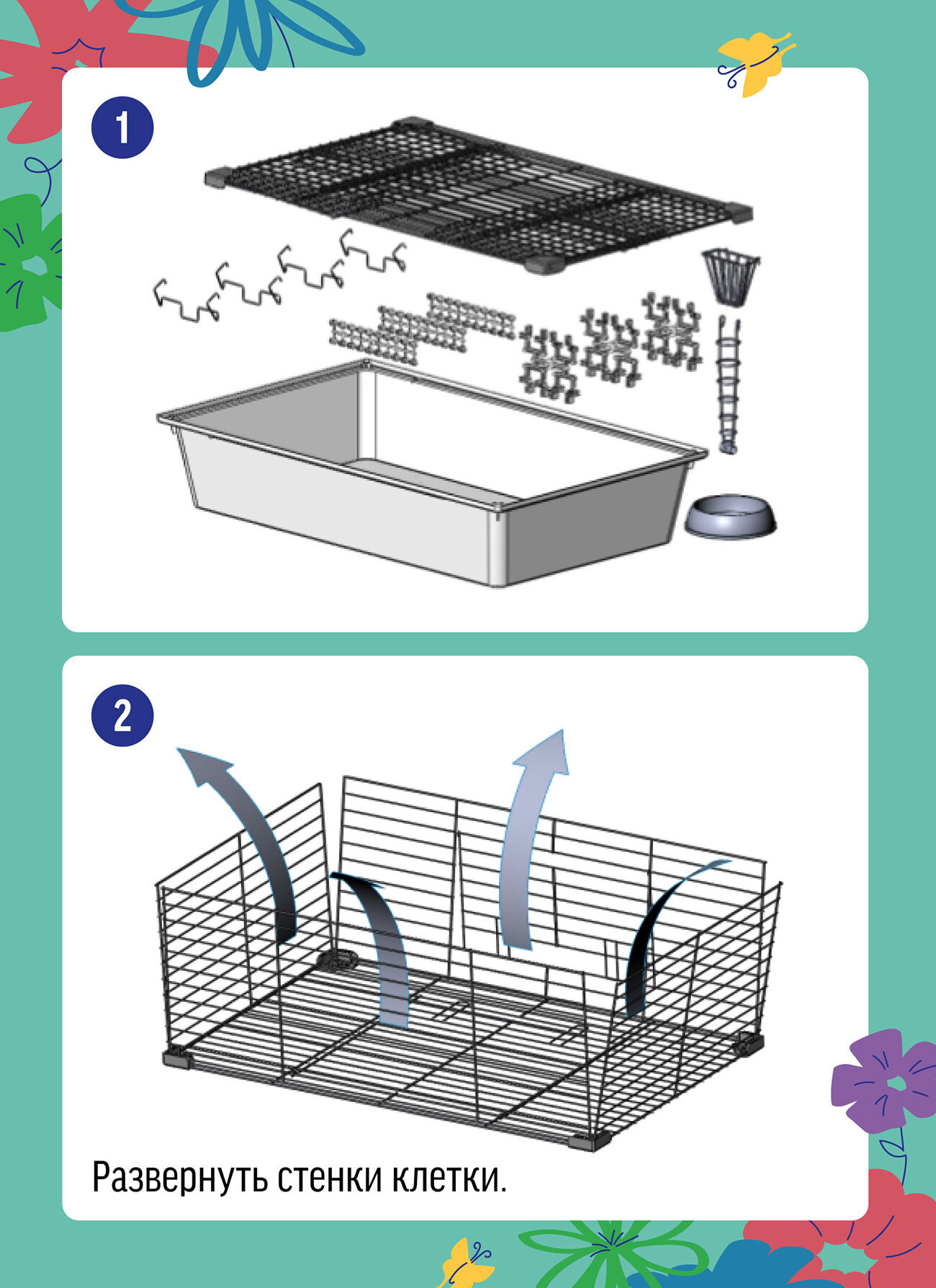 1

2

Развернуть стенки клетки.