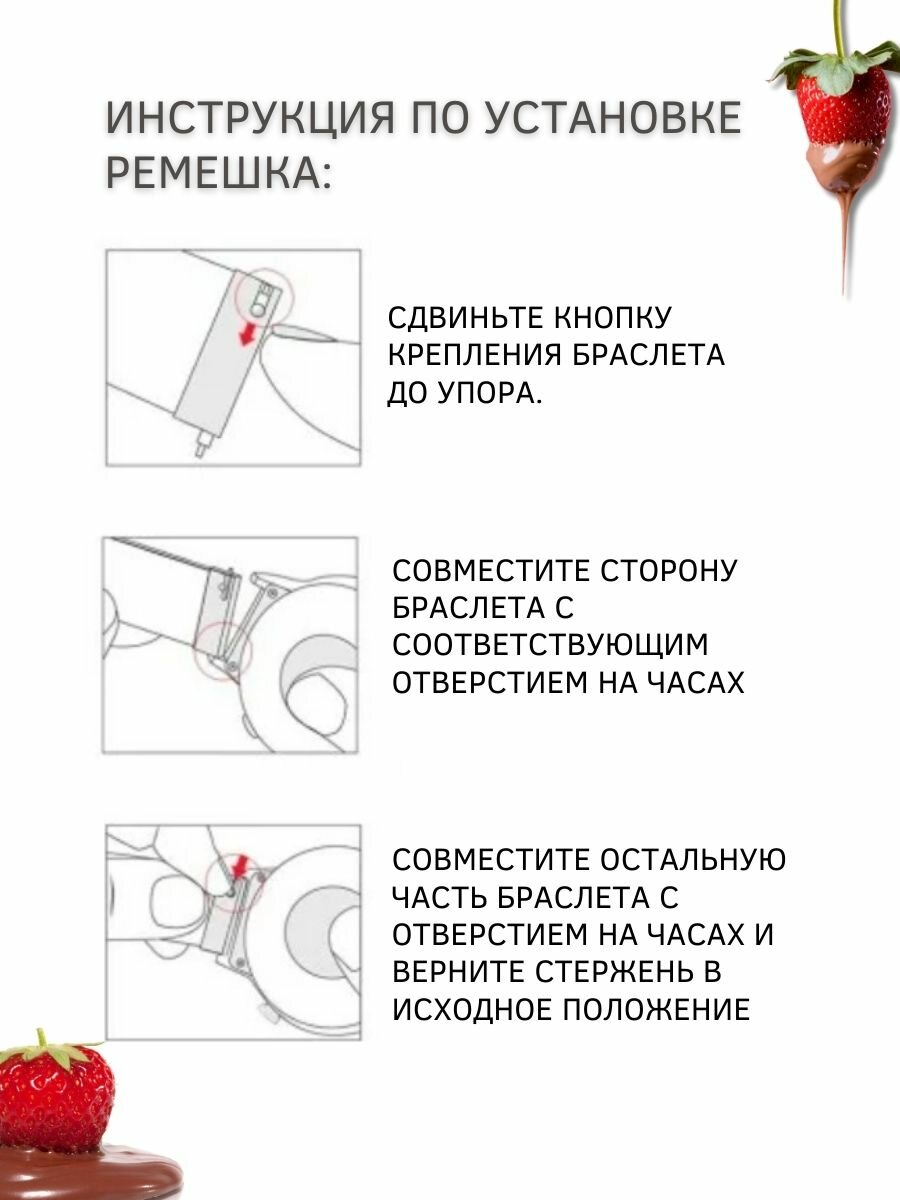 ИНСТРУКЦИЯ ПО УСТАНОВКЕ РЕМЕШКА:

СДВИНЬТЕ КНОПКУ КРЕПЛЕНИЯ БРАСЛЕТА ДО УПОРА.

СОВМЕСТИТЕ СТОРОНУ БРАСЛЕТА С СООТВЕТСТВУЮЩИМ ОТВЕРСТИЕМ НА ЧАСАХ

СОВМЕСТИТЕ ОСТАЛЬНУЮ ЧАСТЬ БРАСЛЕТА С ОТВЕРСТИЕМ НА ЧАСАХ И ВЕРНИТЕ СТЕРЖЕНЬ В ИСХОДНОЕ ПОЛОЖЕНИЕ