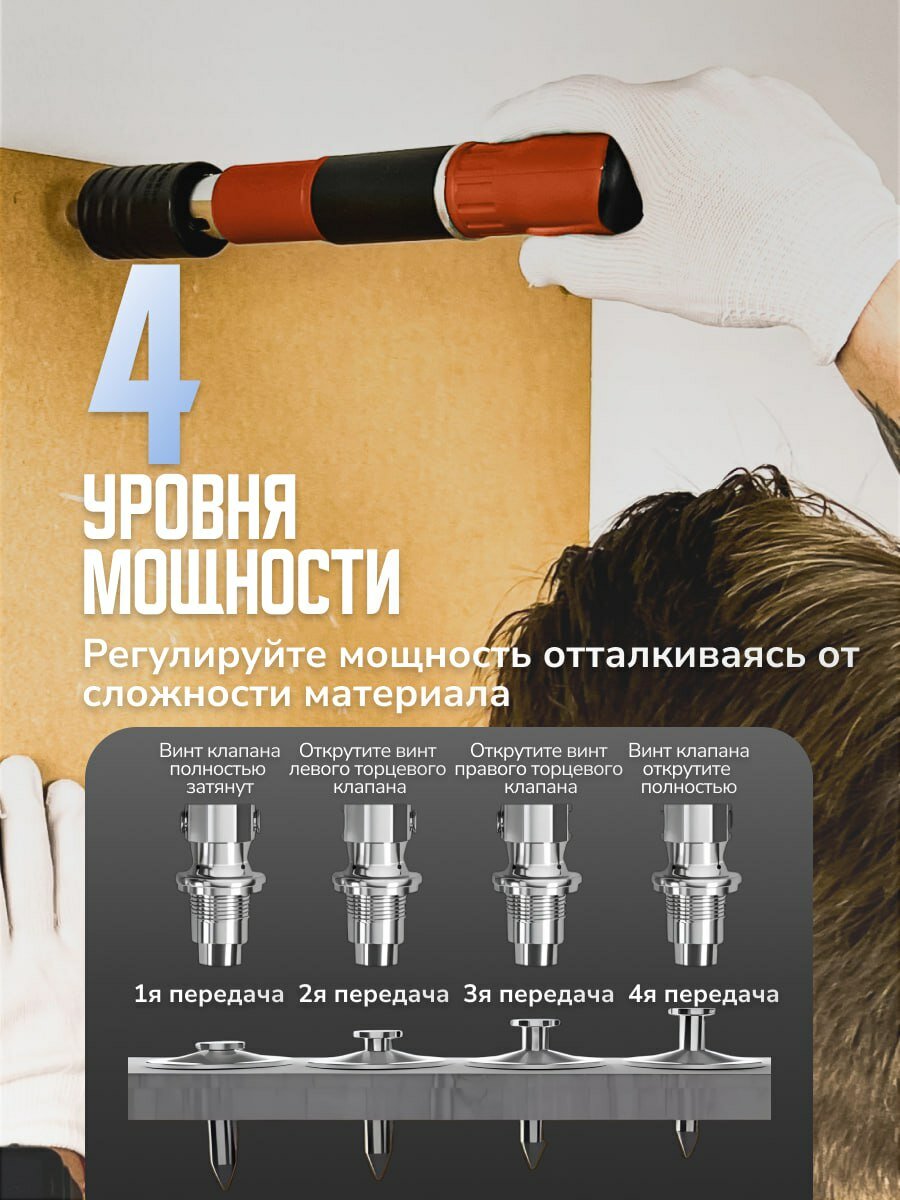 4

УРОВНЯ МОЩНОСТИ

Регулируйте мощность отталкиваясь от сложности материала

Винт клапана полностью затянут

Открутите винт левого торцевого клапана

Открутите винт правого торцевого клапана

Винт клапана открутите полностью

1я передача

2я передача

3я передача

4я передача