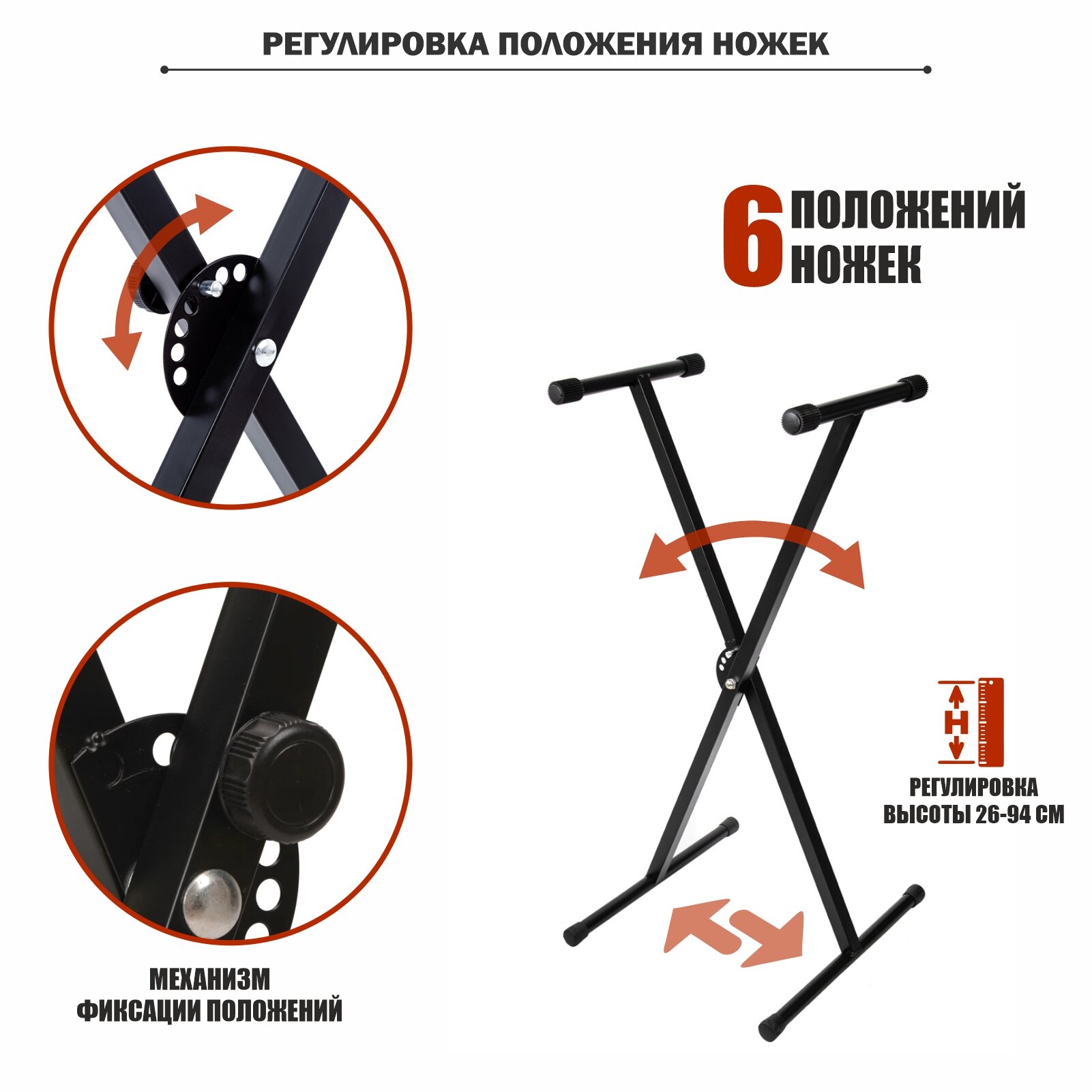 РЕГУЛИРОВКА ПОЛОЖЕНИЯ НОЖЕК

6 ПОЛОЖЕНИЙ НОЖЕК

H

РЕГУЛИРОВКА ВЫСОТЫ 26-94 СМ

МЕХАНИЗМ ФИКСАЦИИ ПОЛОЖЕНИЙ