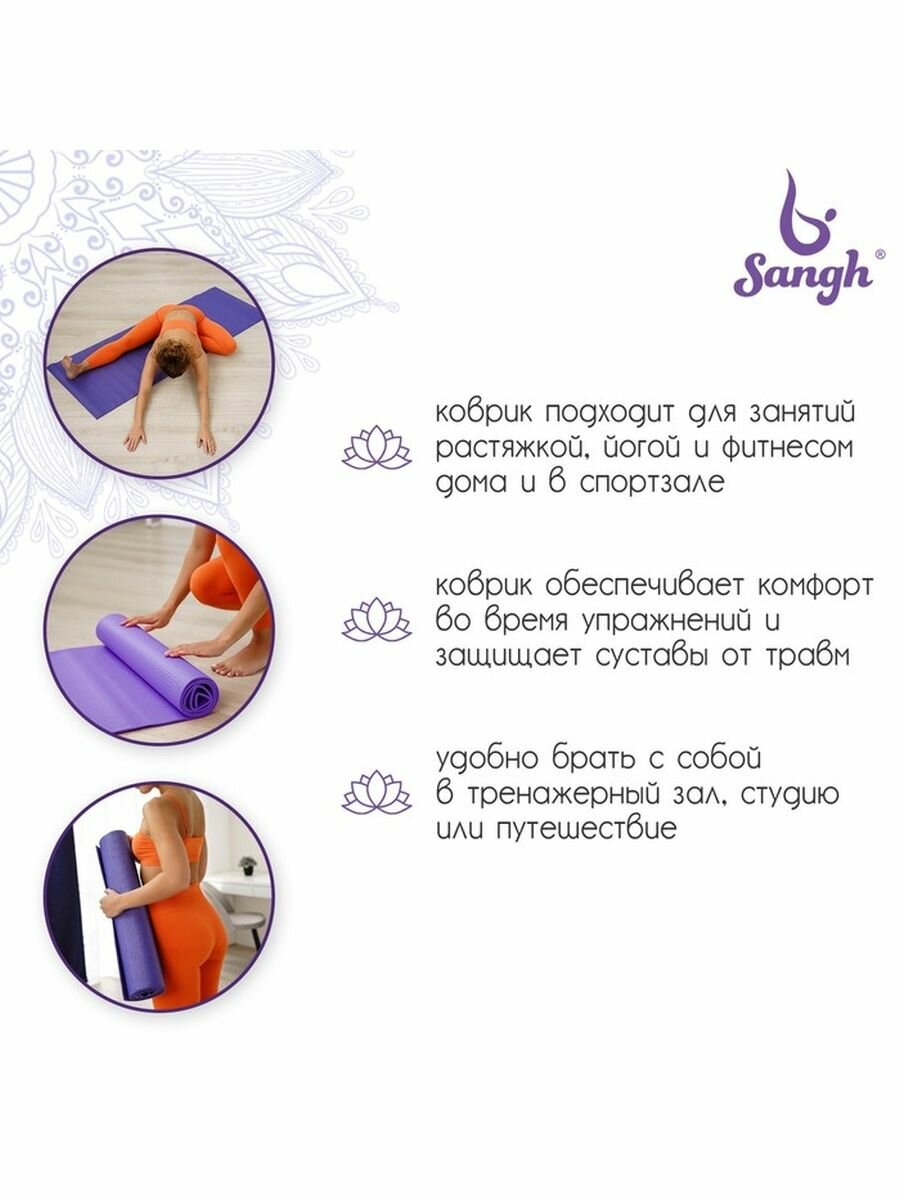 Sangh®

коврик подходит для занятий растяжкой, йогой и фитнесом дома и в спортзале

коврик обеспечивает комфорт во время упражнений и защищает суставы от травм

удобно брать с собой в тренажерный зал, студию или путешествие