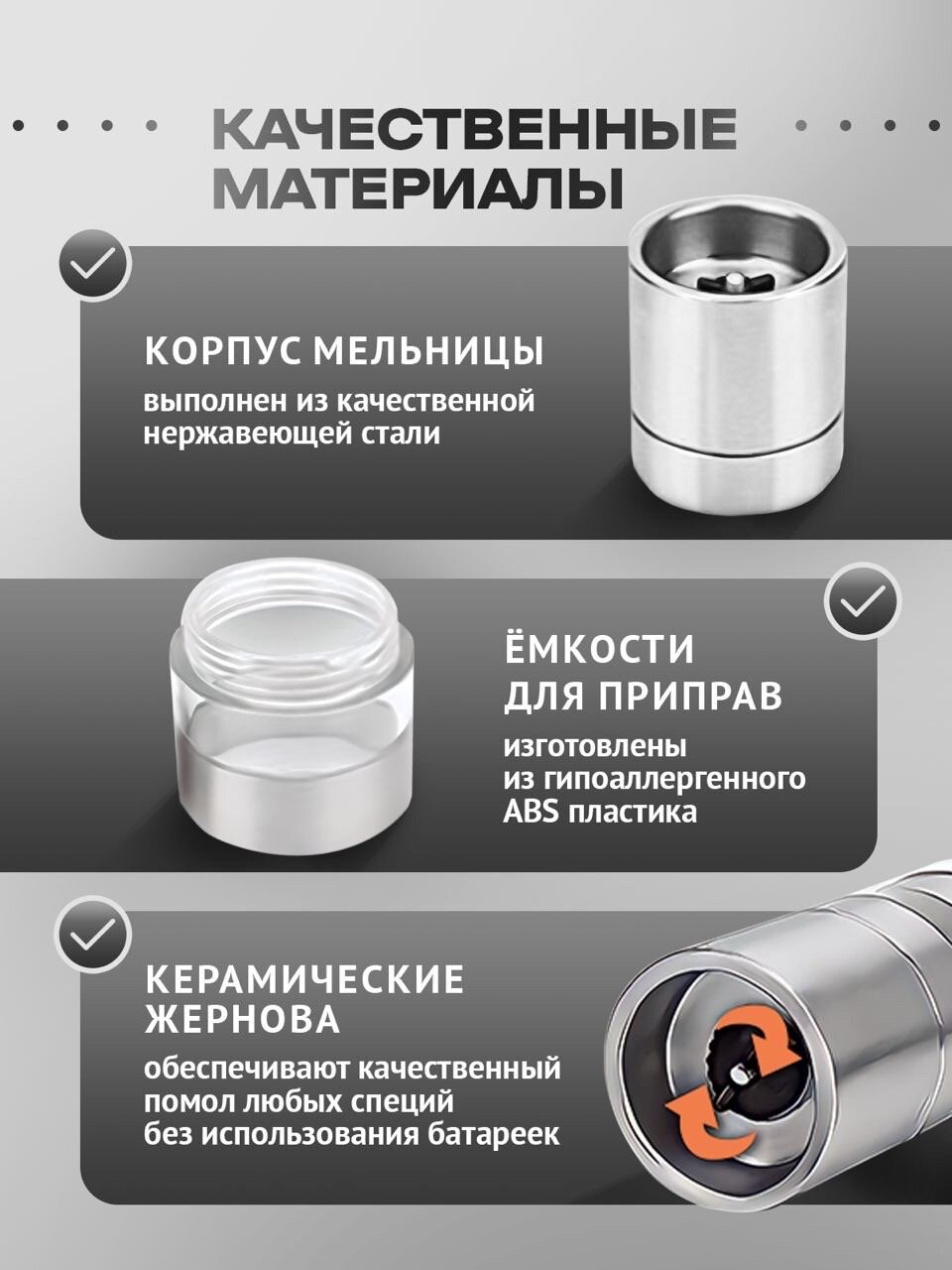 КАЧЕСТВЕННЫЕ МАТЕРИАЛЫ

КОРПУС МЕЛЬНИЦЫ
выполнен из качественной нержавеющей стали

ЁМКОСТИ ДЛЯ ПРИПРАВ
изготовлены из гипоаллергенного ABS пластика

КЕРАМИЧЕСКИЕ ЖЕРНОВА
обеспечивают качественный помол любых специй без использования батареек