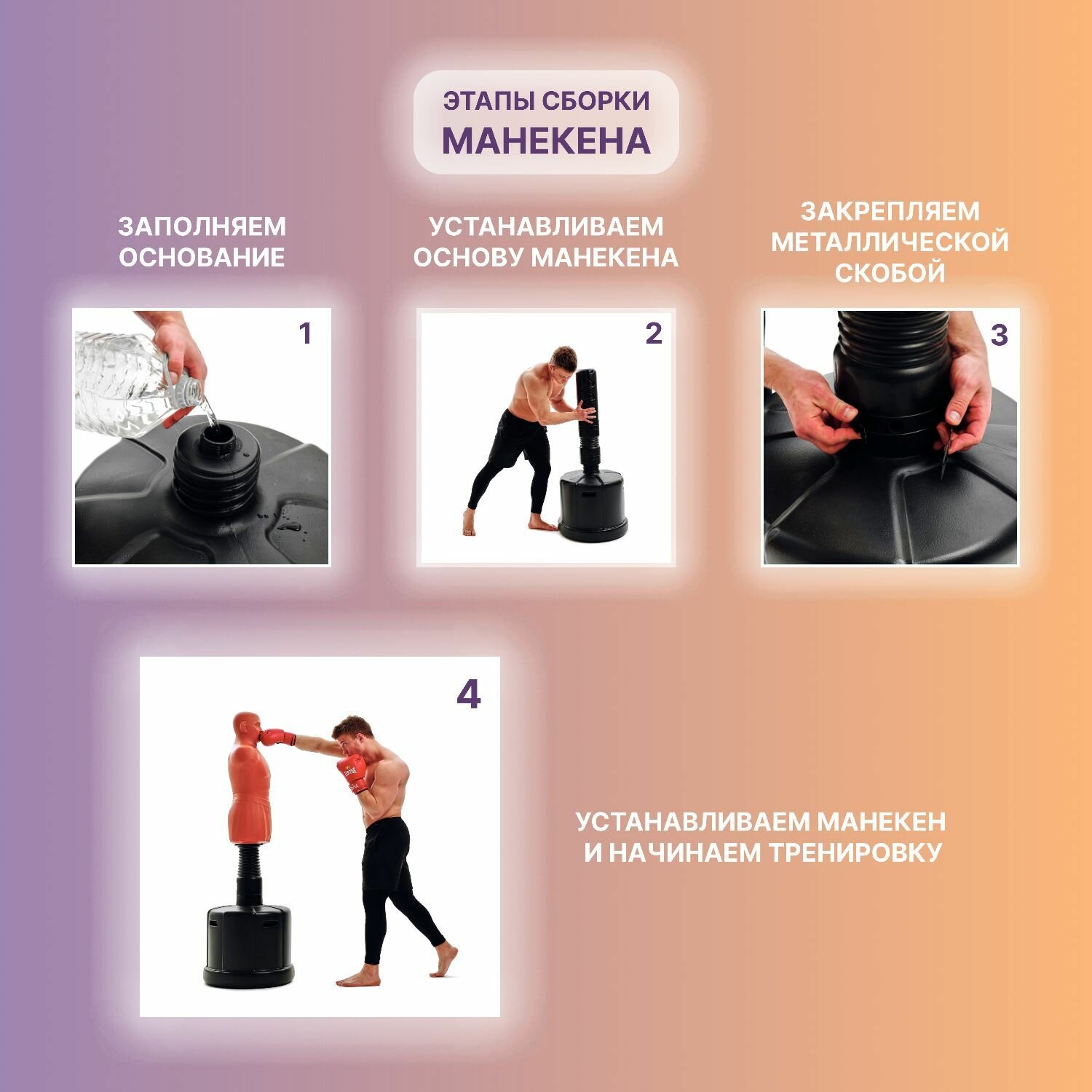 ЭТАПЫ СБОРКИ
МАНЕКЕНА

ЗАПОЛНЯЕМ ОСНОВАНИЕ

1

УСТАНАВЛИВАЕМ ОСНОВУ МАНЕКЕНА

2

ЗАКРЕПЛЯЕМ МЕТАЛЛИЧЕСКОЙ СКОБОЙ

3

4

УСТАНАВЛИВАЕМ МАНЕКЕН И НАЧИНАЕМ ТРЕНИРОВКУ