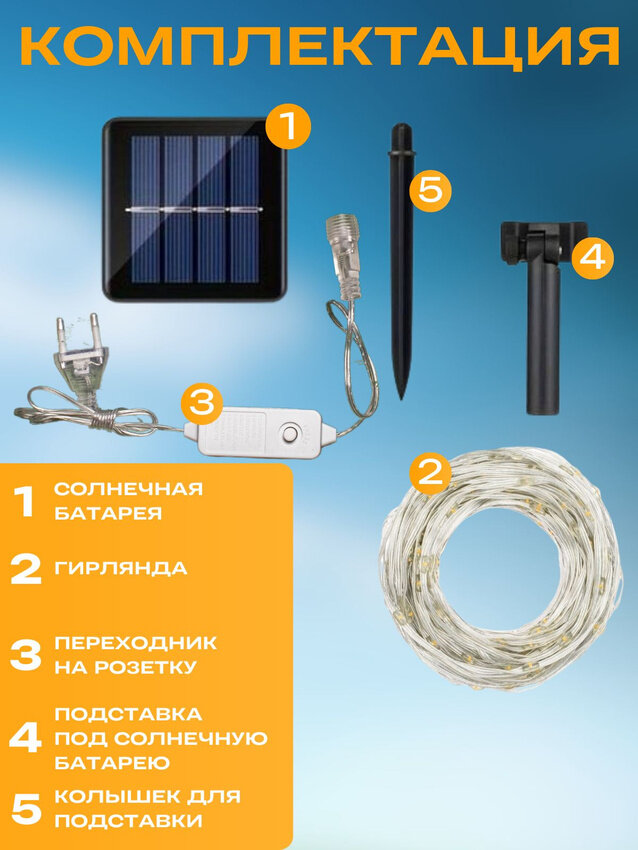 КОМПЛЕКТАЦИЯ

1

5

4

3

2

1 СОЛНЕЧНАЯ БАТАРЕЯ

2 ГИРЛЯНДА

3 ПЕРЕХОДНИК НА РОЗЕТКУ

4 ПОДСТАВКА ПОД СОЛНЕЧНУЮ БАТАРЕЮ

5 КОЛЫШЕК ДЛЯ ПОДСТАВКИ