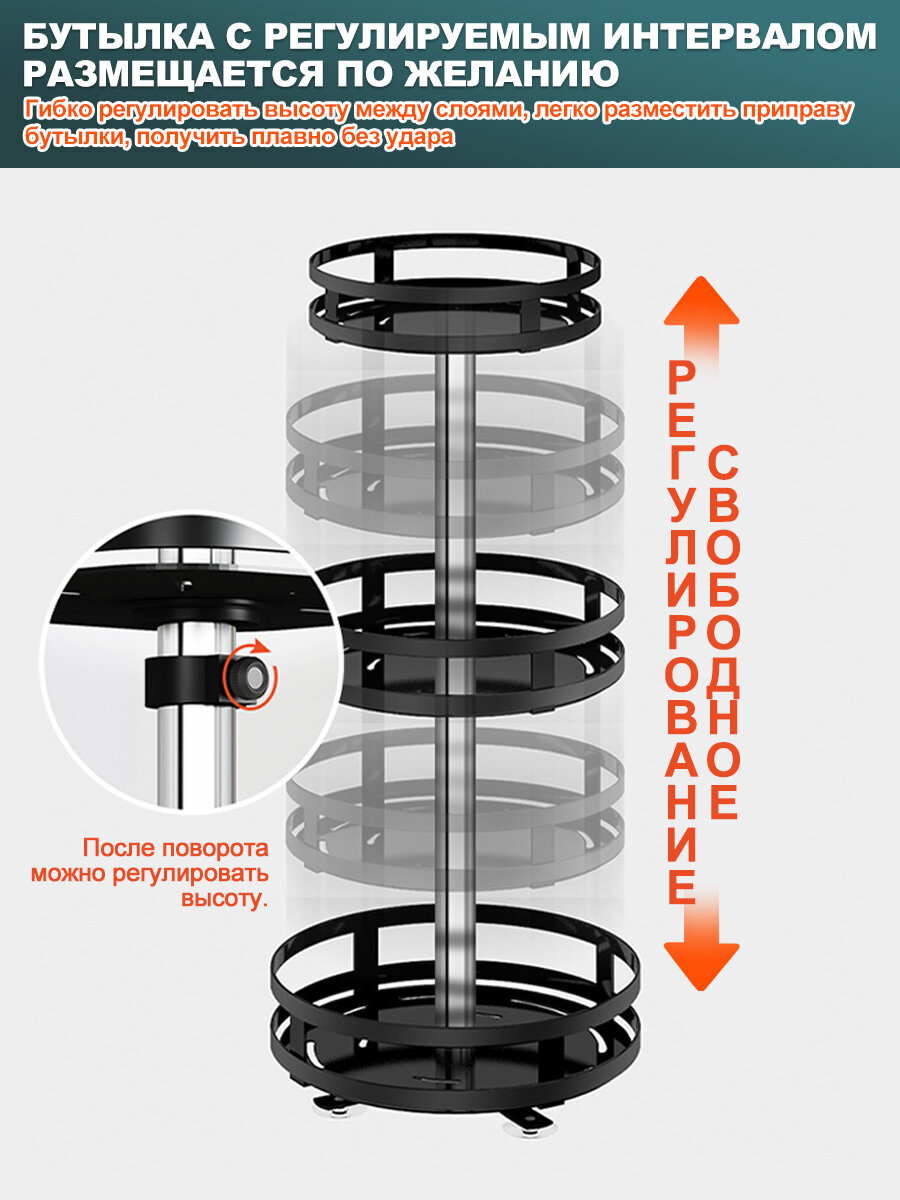 БУТЫЛКА С РЕГУЛИРУЕМЫМ ИНТЕРВАЛОМ РАЗМЕЩАЕТСЯ ПО ЖЕЛАНИЮ
Гибко регулировать высоту между слоями, легко разместить приправу бутылки, получить плавно без удара

РЕГУЛИРОВАНИЕ
СВОБОДНОЕ

После поворота можно регулировать высоту.