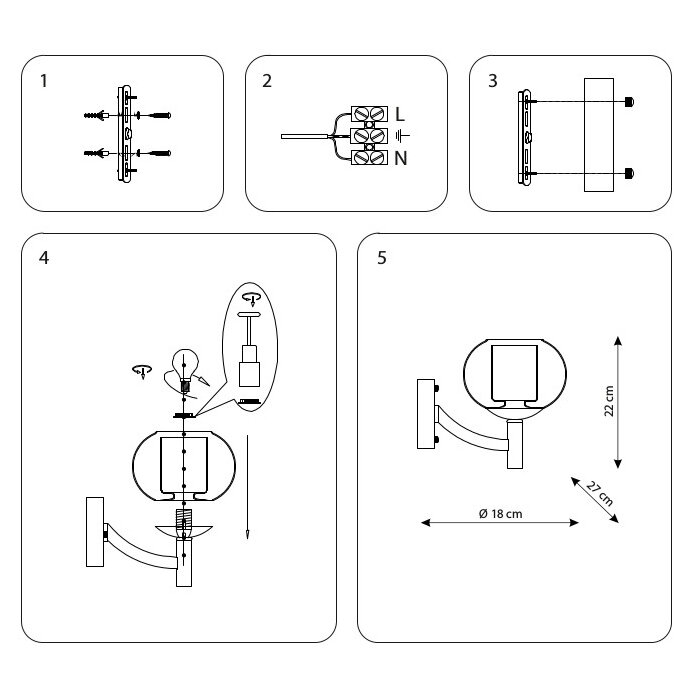 1

2

L

N

3

4

5

22 cm

27 cm

Ø 18 cm