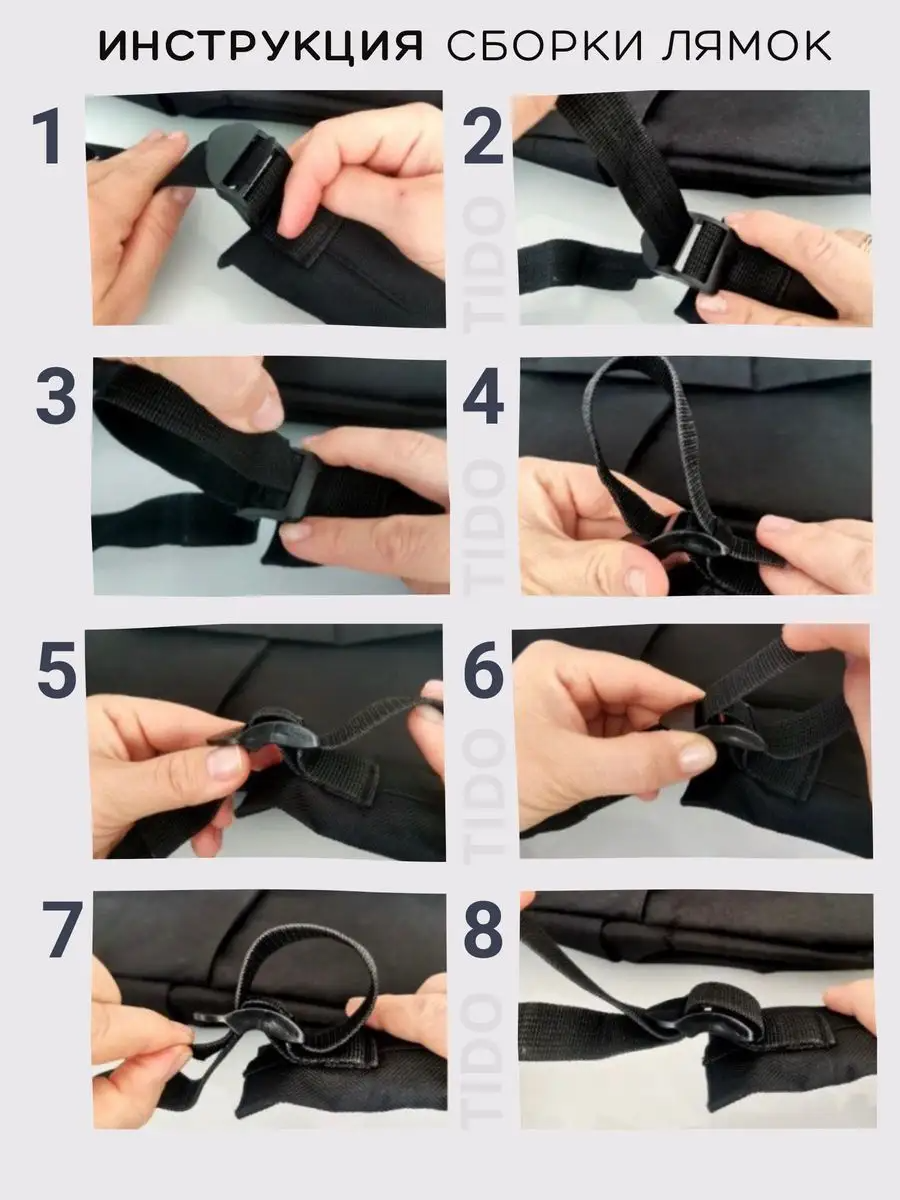 ИНСТРУКЦИЯ СБОРКИ ЛЯМОК

1

2

TIDO

3

4

TIDO

5

6

TIDO

7

8

TIDO