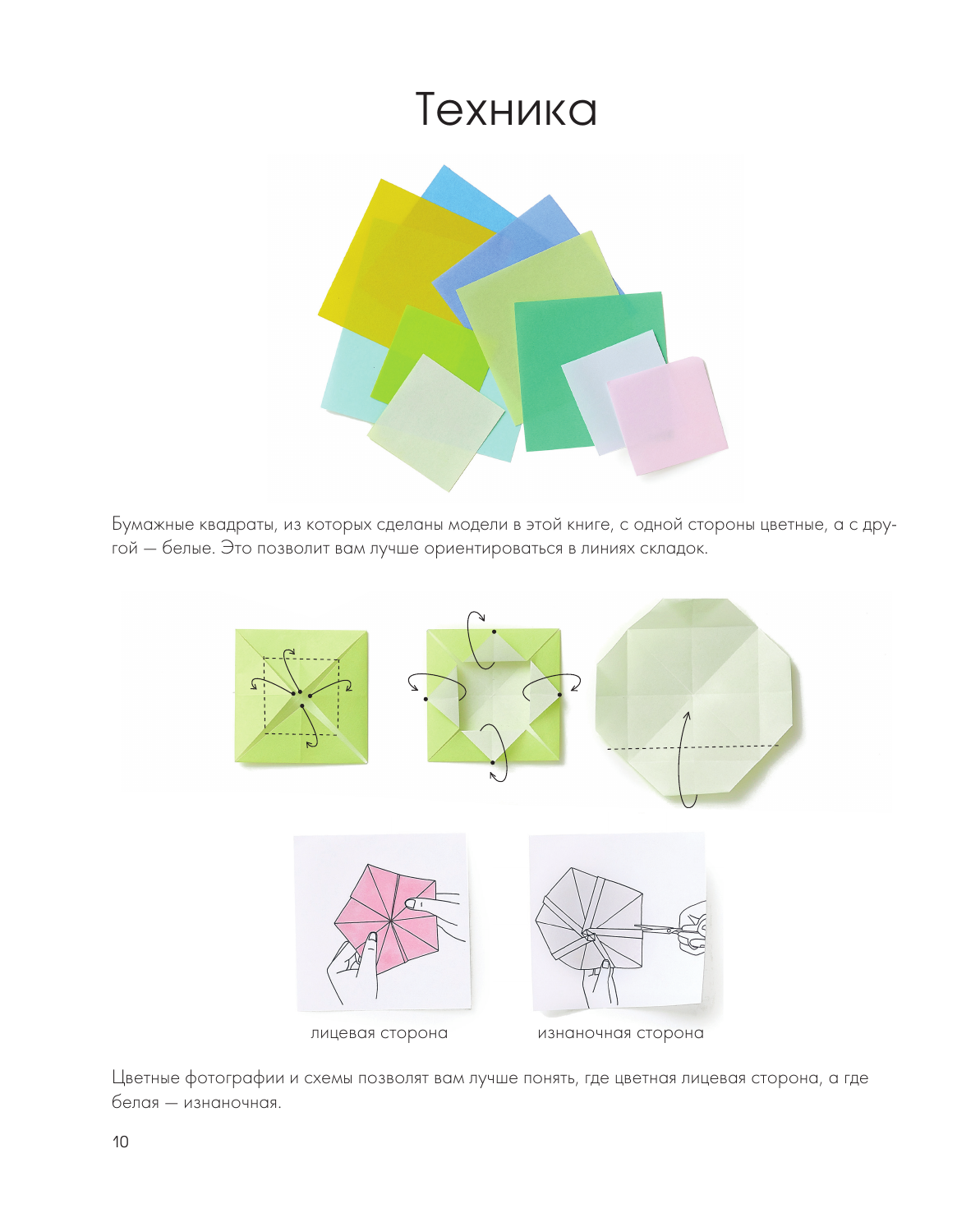 Техника

Бумажные квадраты, из которых сделаны модели в этой книге, с одной стороны цветные, а с другой — белые. Это позволит вам лучше ориентироваться в линиях складок.

лицевая сторона

изнаночная сторона

Цветные фотографии и схемы позволят вам лучше понять, где цветная лицевая сторона, а где белая — изнаночная.

10