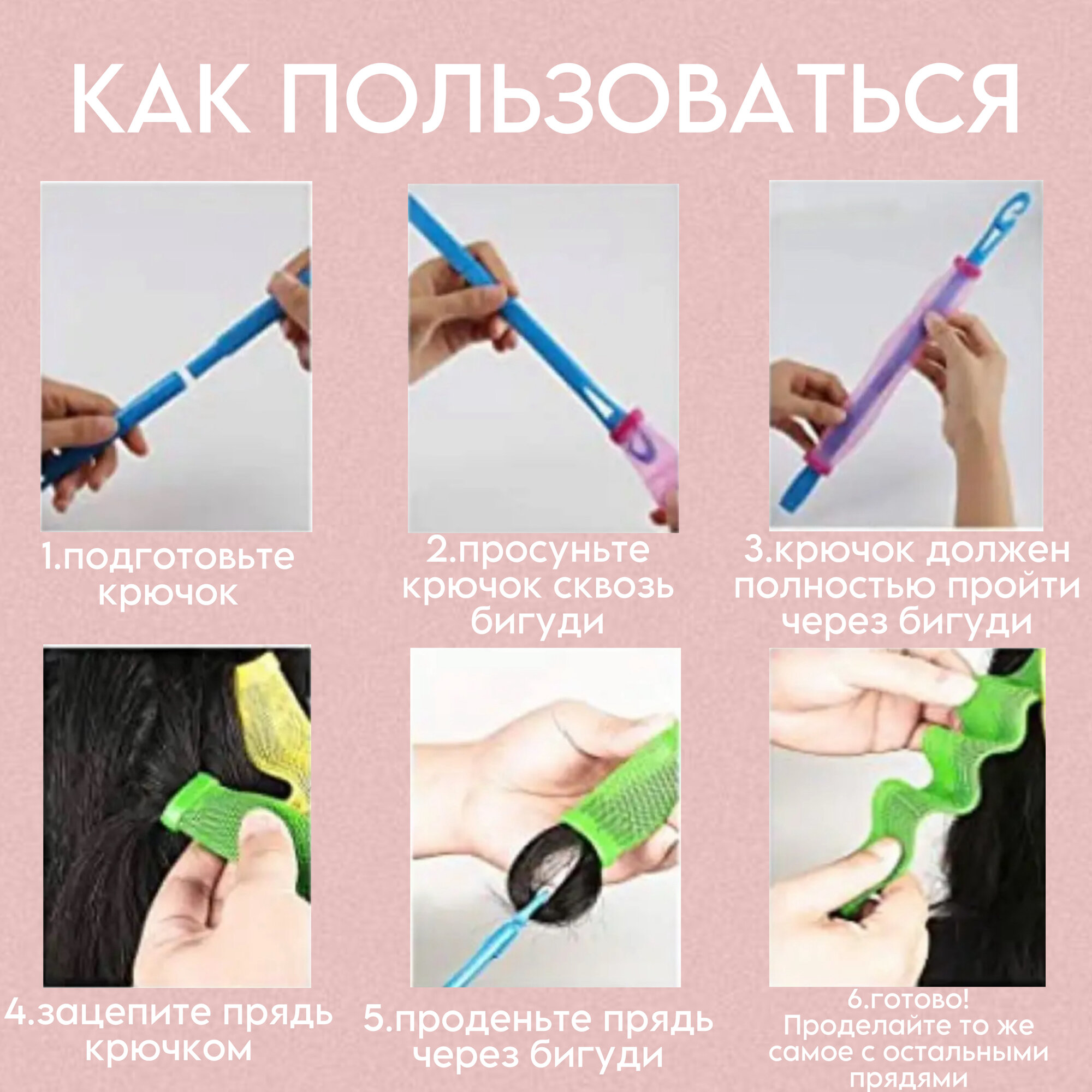 КАК ПОЛЬЗОВАТЬСЯ

1.подготовьте крючок

2.просуньте крючок сквозь бигуди

3.крючок должен полностью пройти через бигуди

4.зацепите прядь крючком

5.проденьте прядь через бигуди

6.готово! Проделайте то же самое с остальными прядями