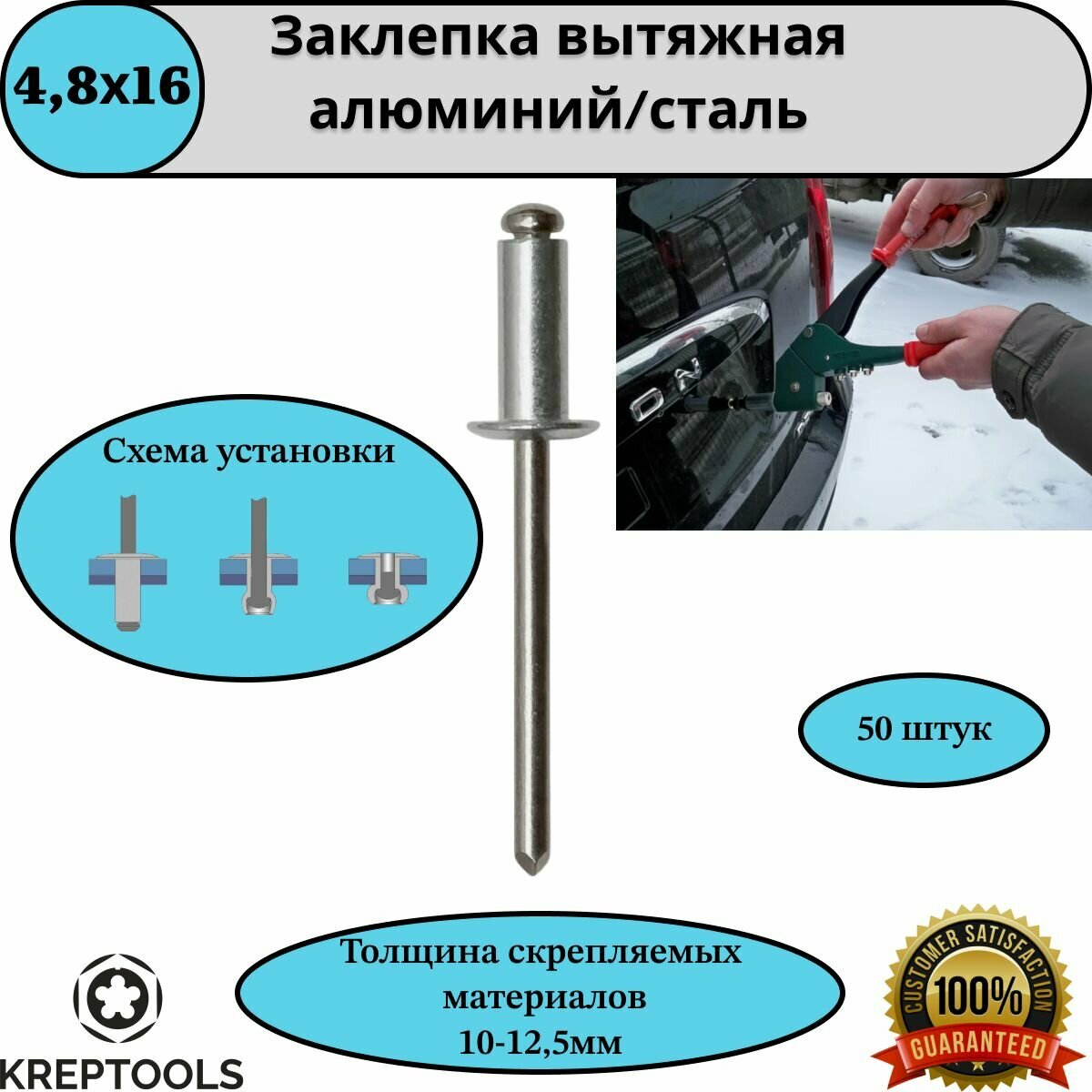 4,8x16

Заклепка вытяжная алюминий/сталь

Схема установки

50 штук

Толщина скрепляемых материалов 10-12,5мм

KREPTOOLS

CUSTOMER SATISFACTION
100%
GUARANTEED