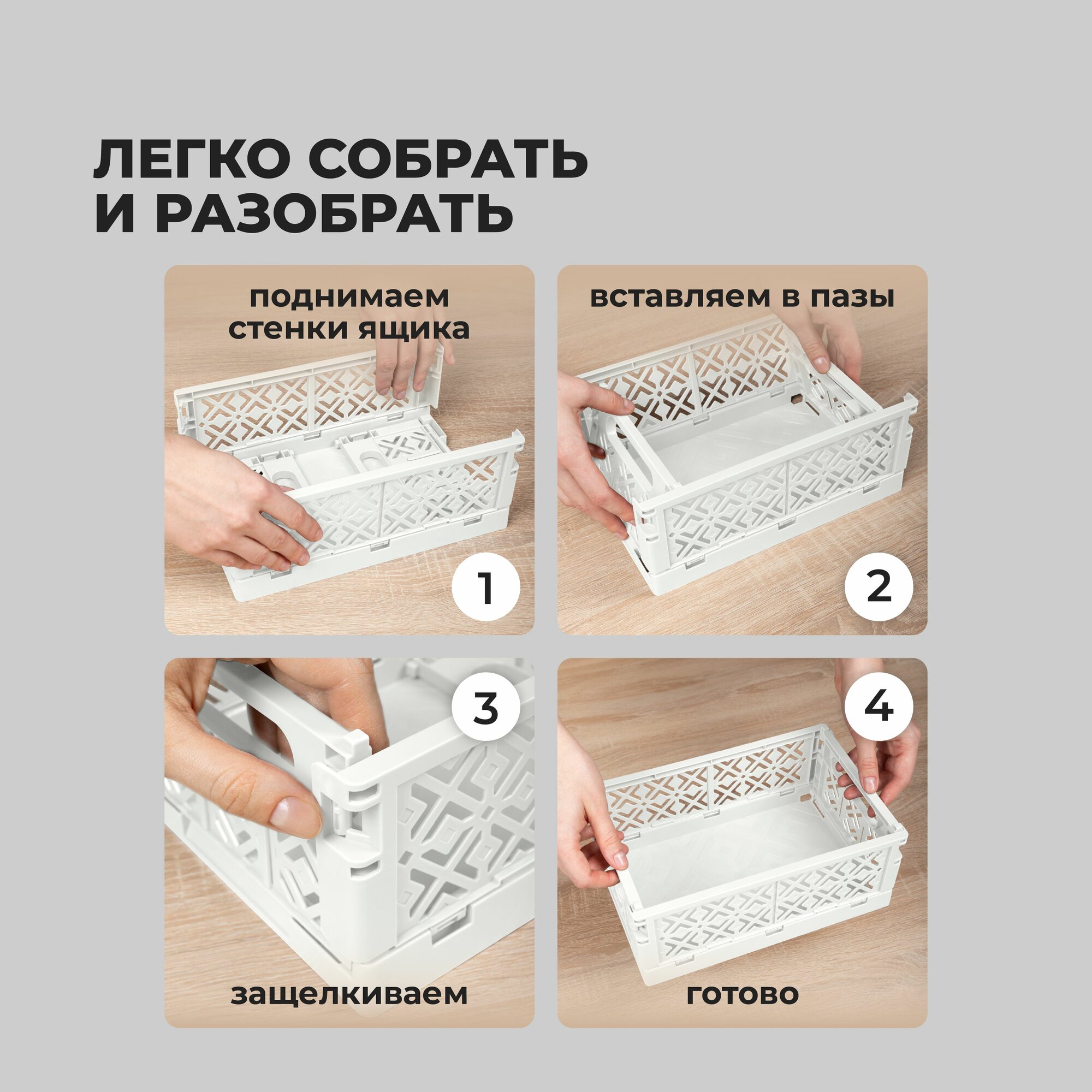 ЛЕГКО СОБРАТЬ И РАЗОБРАТЬ

поднимаем стенки ящика

1

вставляем в пазы

2

3

защелкиваем

4

готово