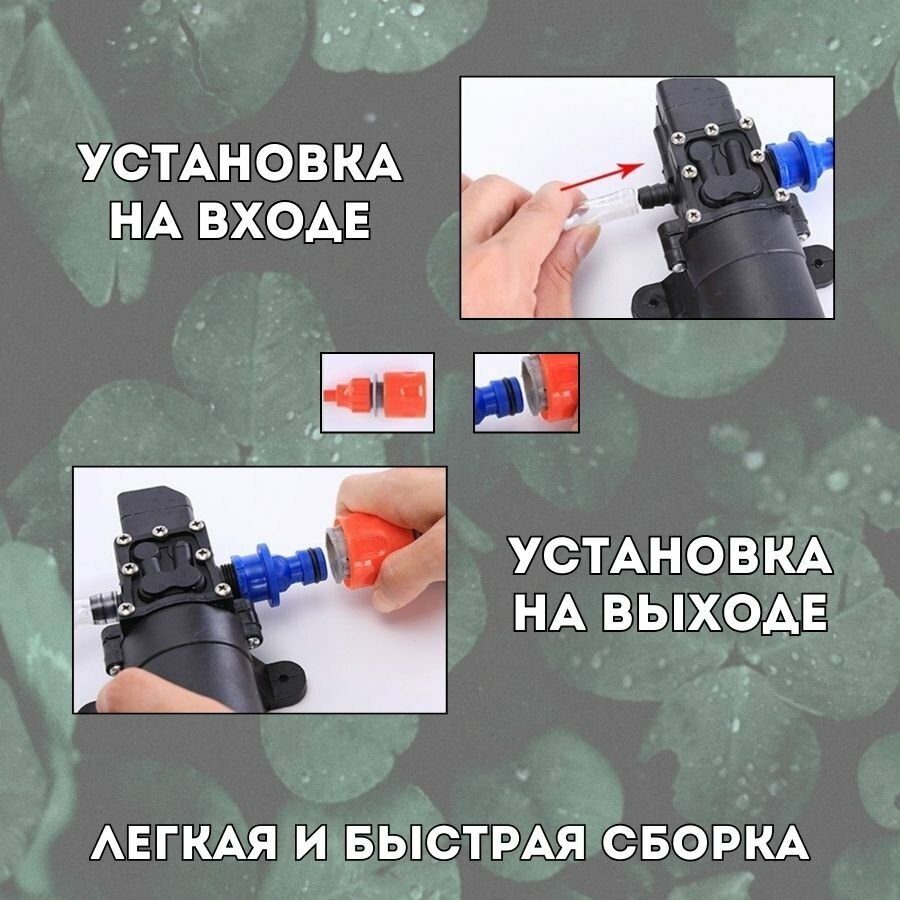 УСТАНОВКА НА ВХОДЕ

УСТАНОВКА НА ВЫХОДЕ

ЛЕГКАЯ И БЫСТРАЯ СБОРКА