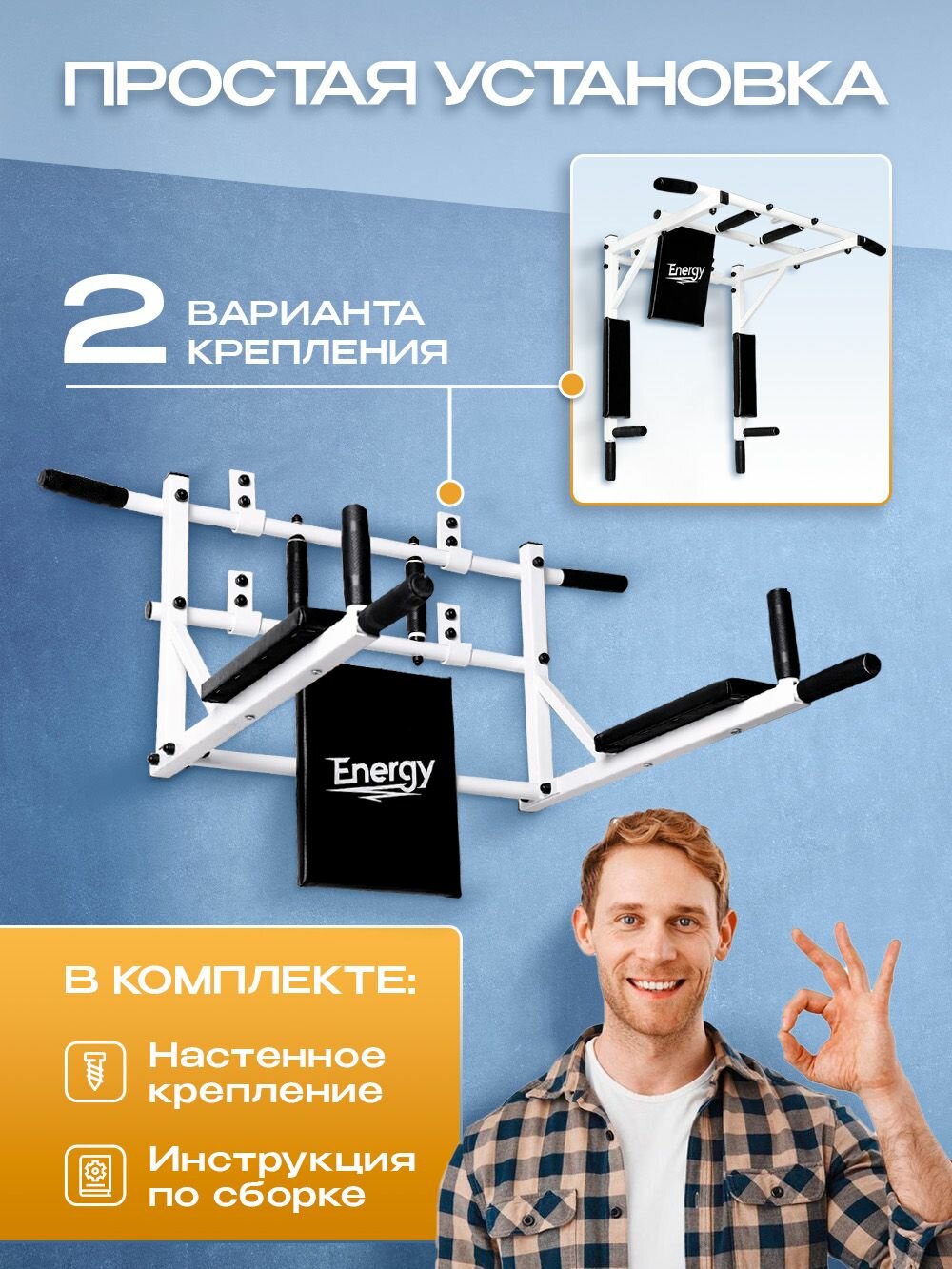 ПРОСТАЯ УСТАНОВКА

2 ВАРИАНТА КРЕПЛЕНИЯ

Energy

Energy

В КОМПЛЕКТЕ:

Настенное крепление

Инструкция по сборке