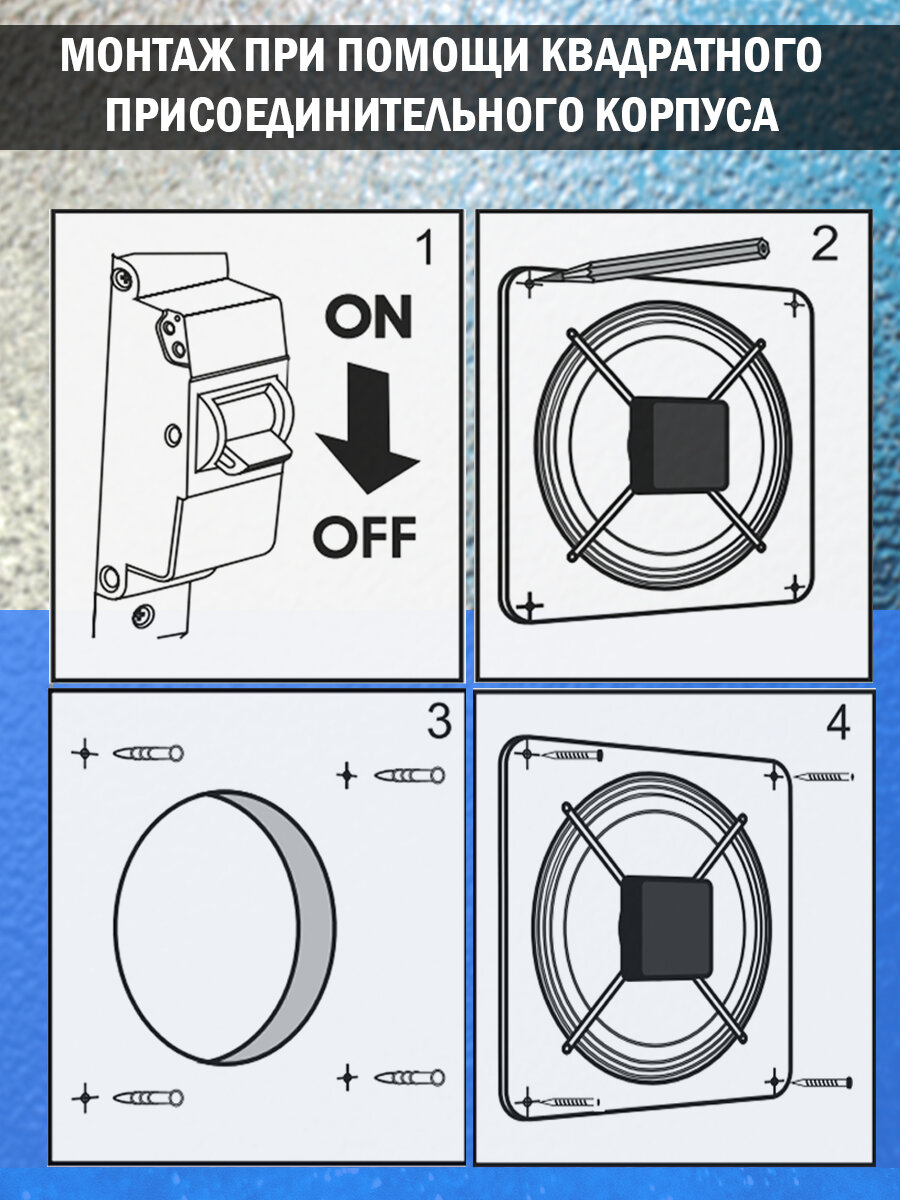 МОНТАЖ ПРИ ПОМОЩИ КВАДРАТНОГО ПРИСОЕДИНИТЕЛЬНОГО КОРПУСА

1

ON

OFF

2

3

4