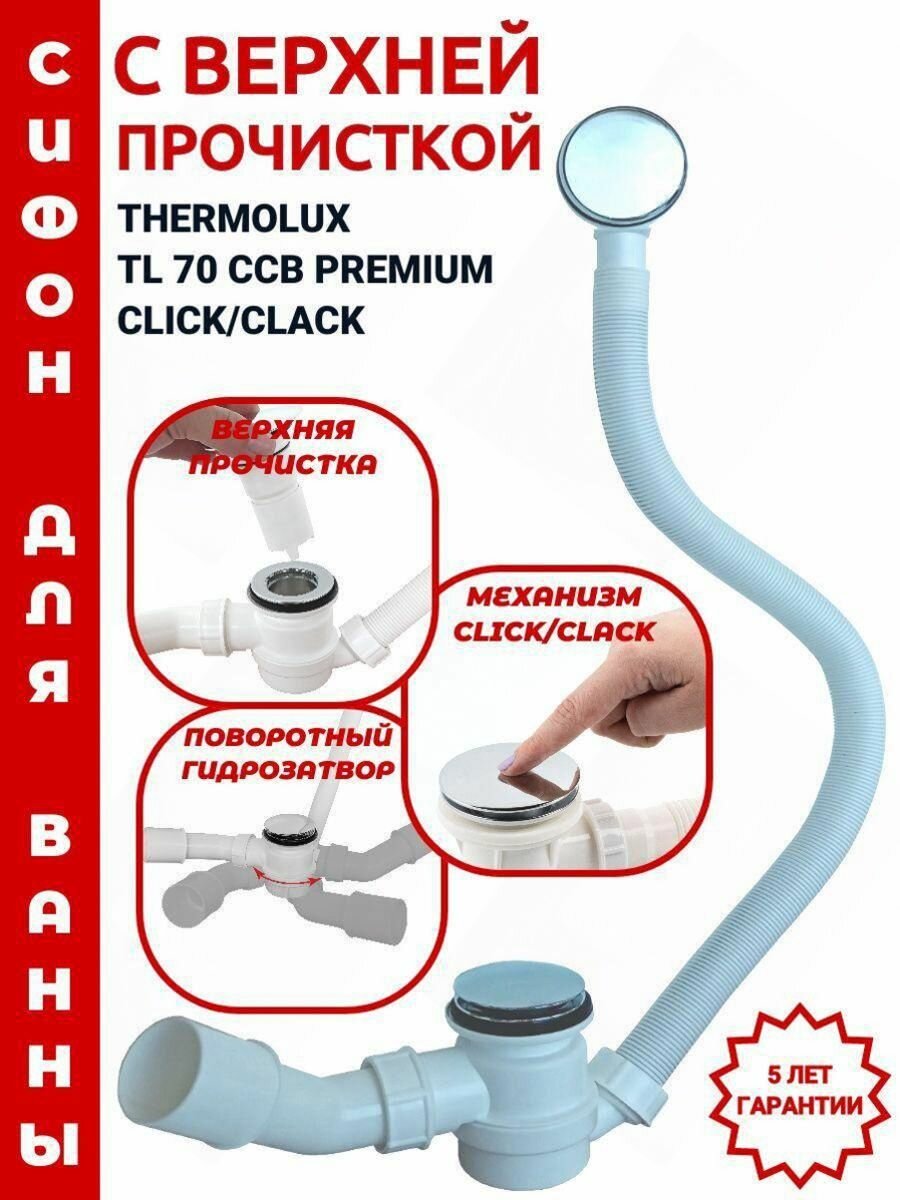 СИФОН ДЛЯ ВАННЫ

С ВЕРХНЕЙ ПРОЧИСТКОЙ

THERMOLUX
TL 70 CCB PREMIUM
CLICK/CLACK

ВЕРХНЯЯ ПРОЧИСТКА

МЕХАНИЗМ CLICK/CLACK

ПОВОРОТНЫЙ ГИДРОЗАТВОР

5 ЛЕТ ГАРАНТИИ