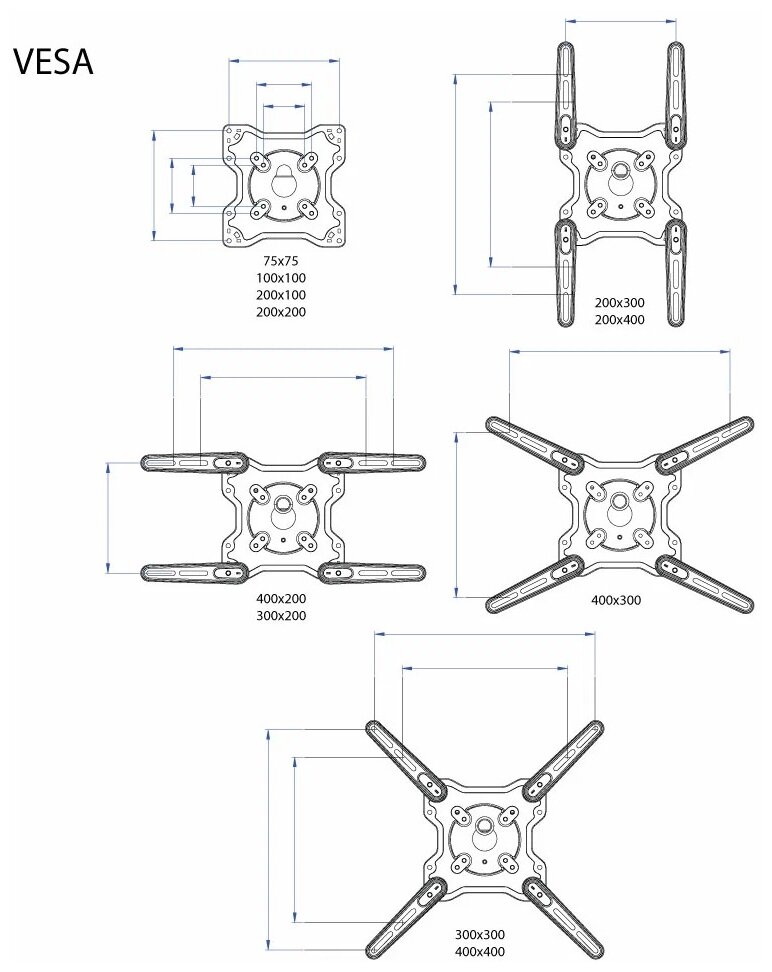 VESA

75x75
100x100
200x100
200x200

200x300
200x400

400x200
300x200

400x300

300x300
400x400