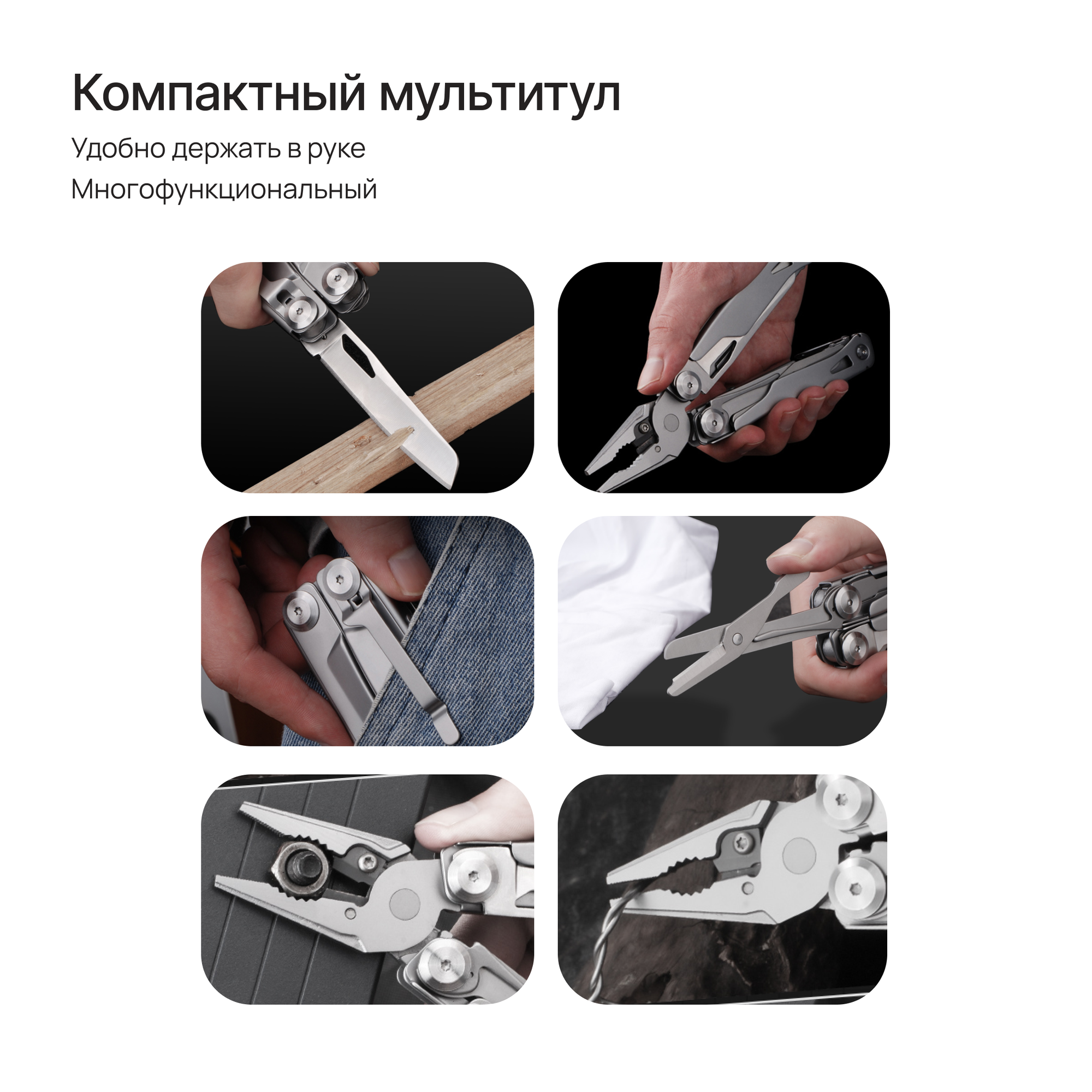 Компактный мультитул

Удобно держать в руке

Многофункциональный