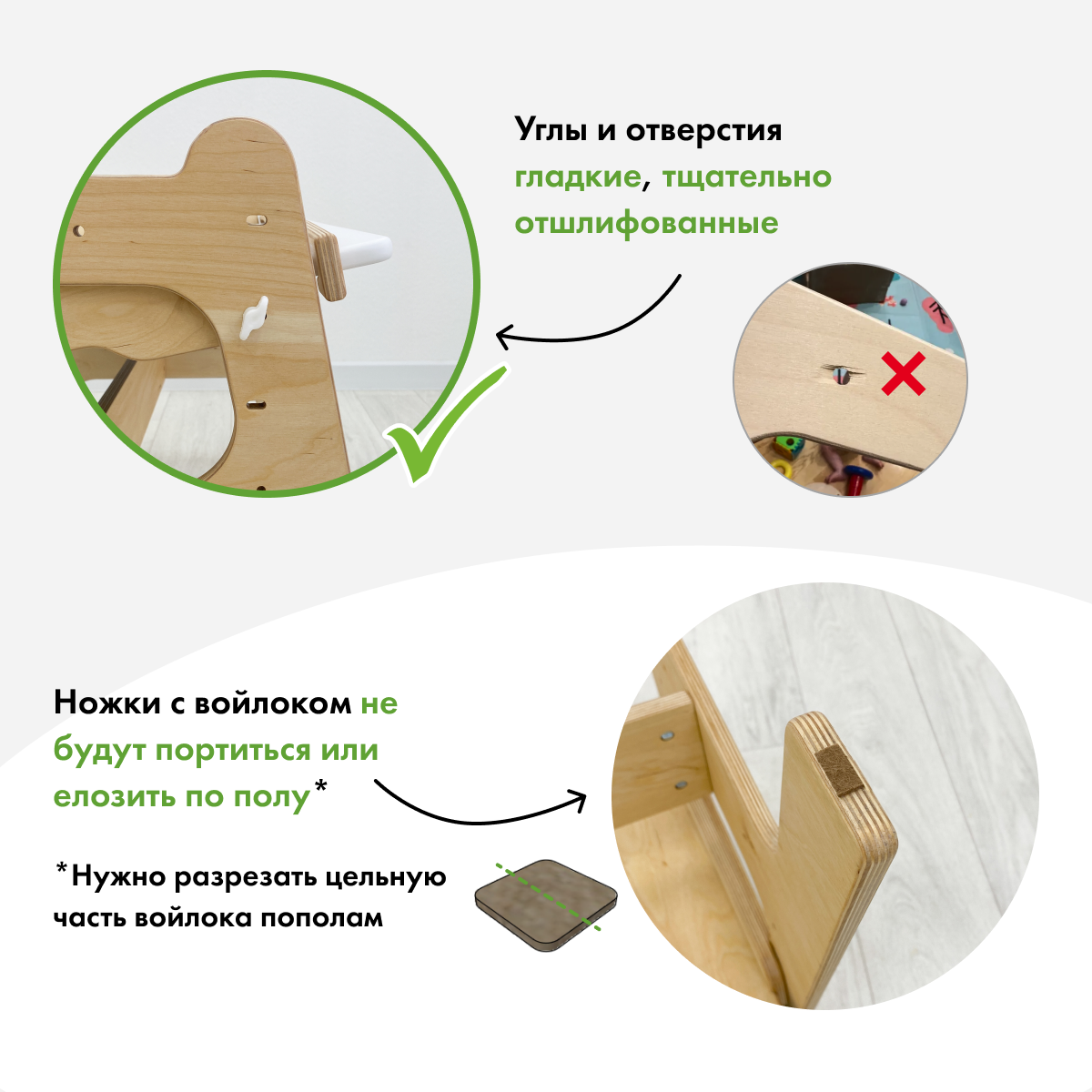 Углы и отверстия гладкие, тщательно отшлифованные

Ножки с войлоком не будут портиться или елозить по полу*

*Нужно разрезать цельную часть войлока пополам