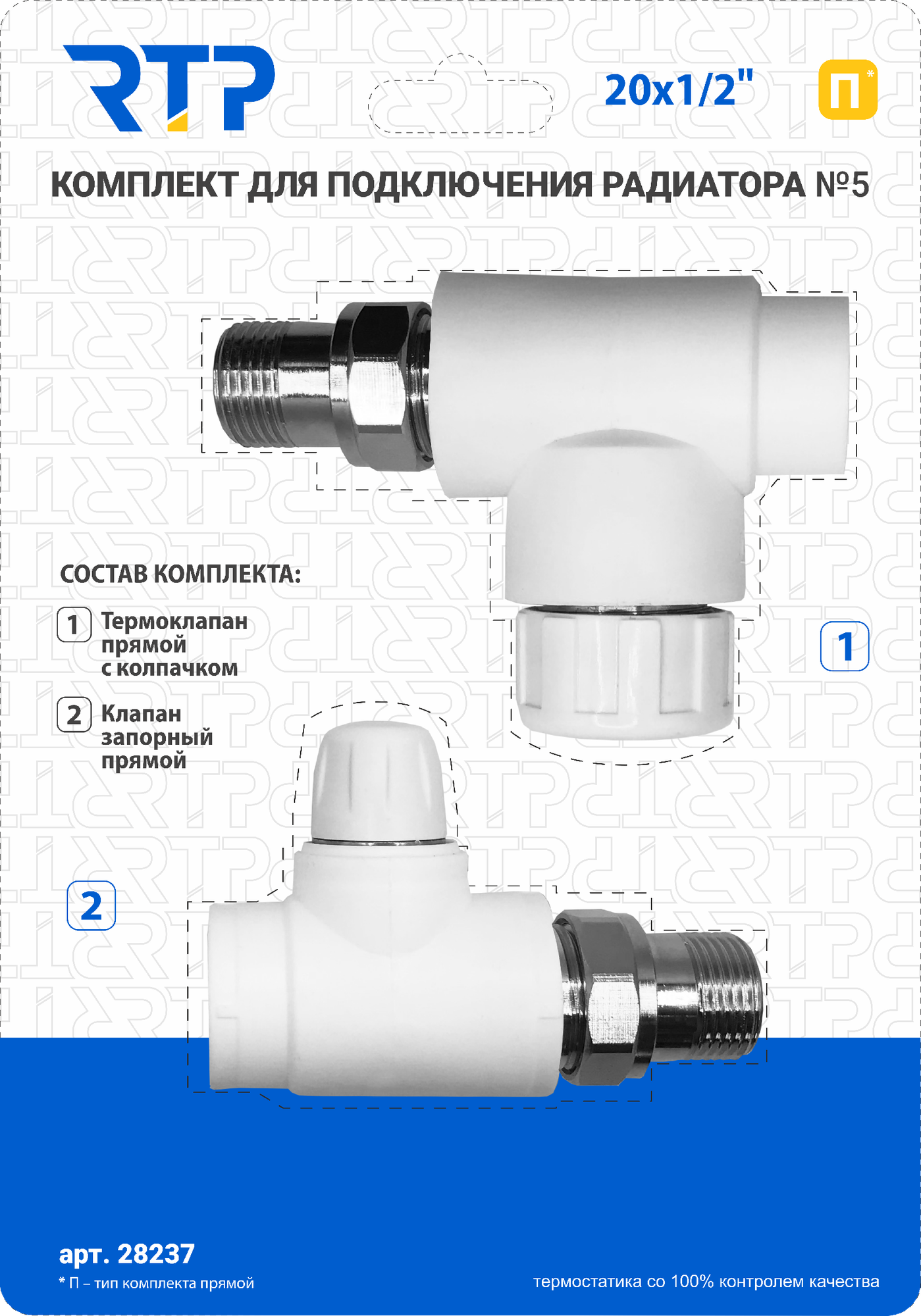 RTP

20x1/2"

П*

КОМПЛЕКТ ДЛЯ ПОДКЛЮЧЕНИЯ РАДИАТОРА №5

СОСТАВ КОМПЛЕКТА:

1 Термоклапан прямой с колпачком

2 Клапан запорный прямой

1

2

арт. 28237

* П – тип комплекта прямой

термостатика со 100% контролем качества