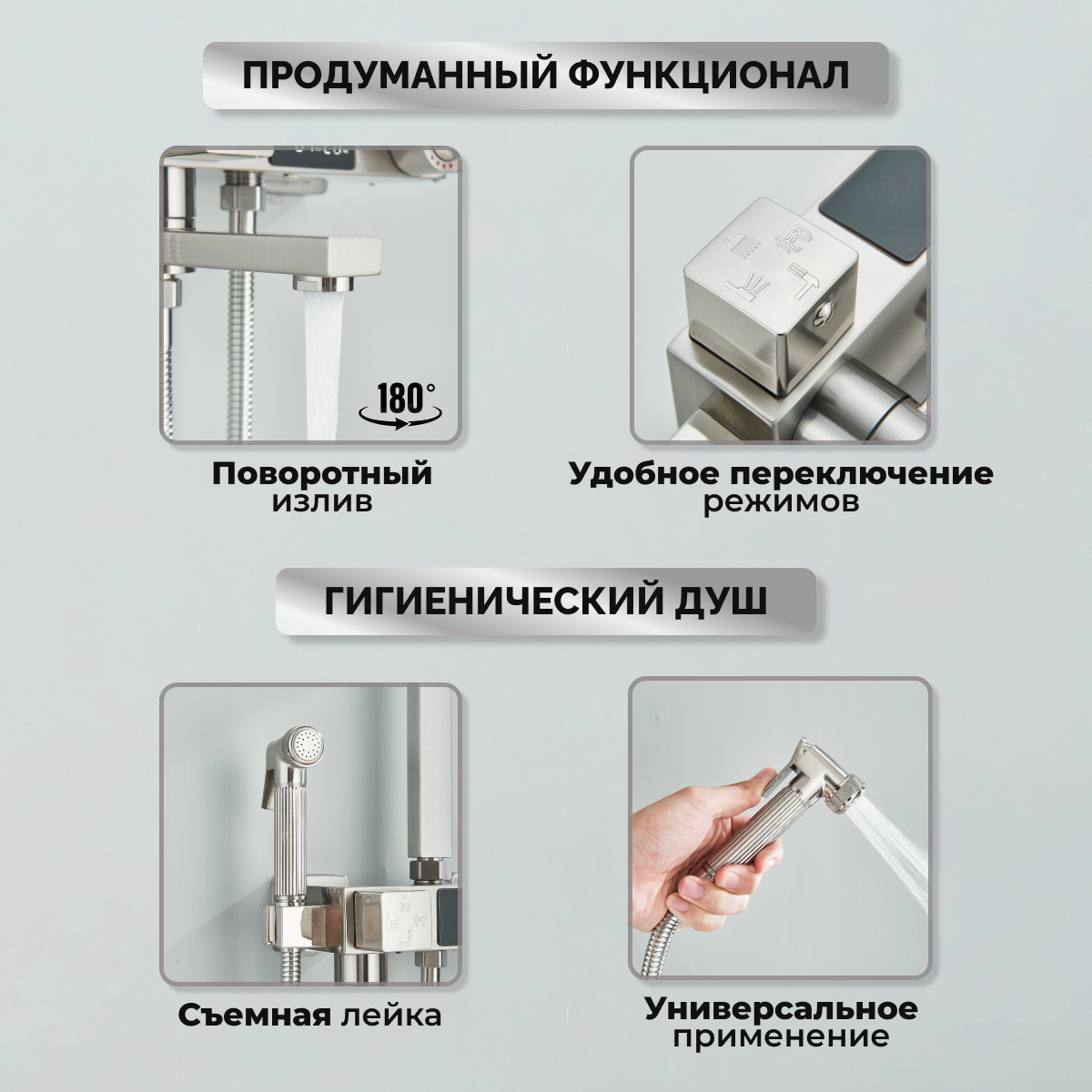 ПРОДУМАННЫЙ ФУНКЦИОНАЛ

180°

Поворотный излив

Удобное переключение режимов

ГИГИЕНИЧЕСКИЙ ДУШ

Съемная лейка

Универсальное применение