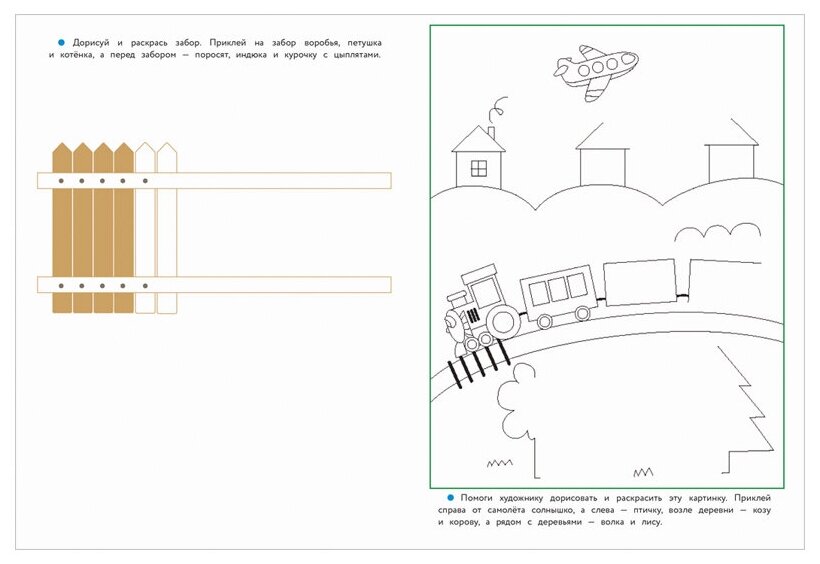 Дорисуй и раскрась забор. Приклей на забор воробья, петушка и котёнка, а перед забором — поросят, индюка и курочку с цыплятами.

Помоги художнику дорисовать и раскрасить эту картинку. Приклей справа от самолёта солнышко, а слева — птичку, возле деревни — козу и корову, а рядом с деревьями — волка и лису.