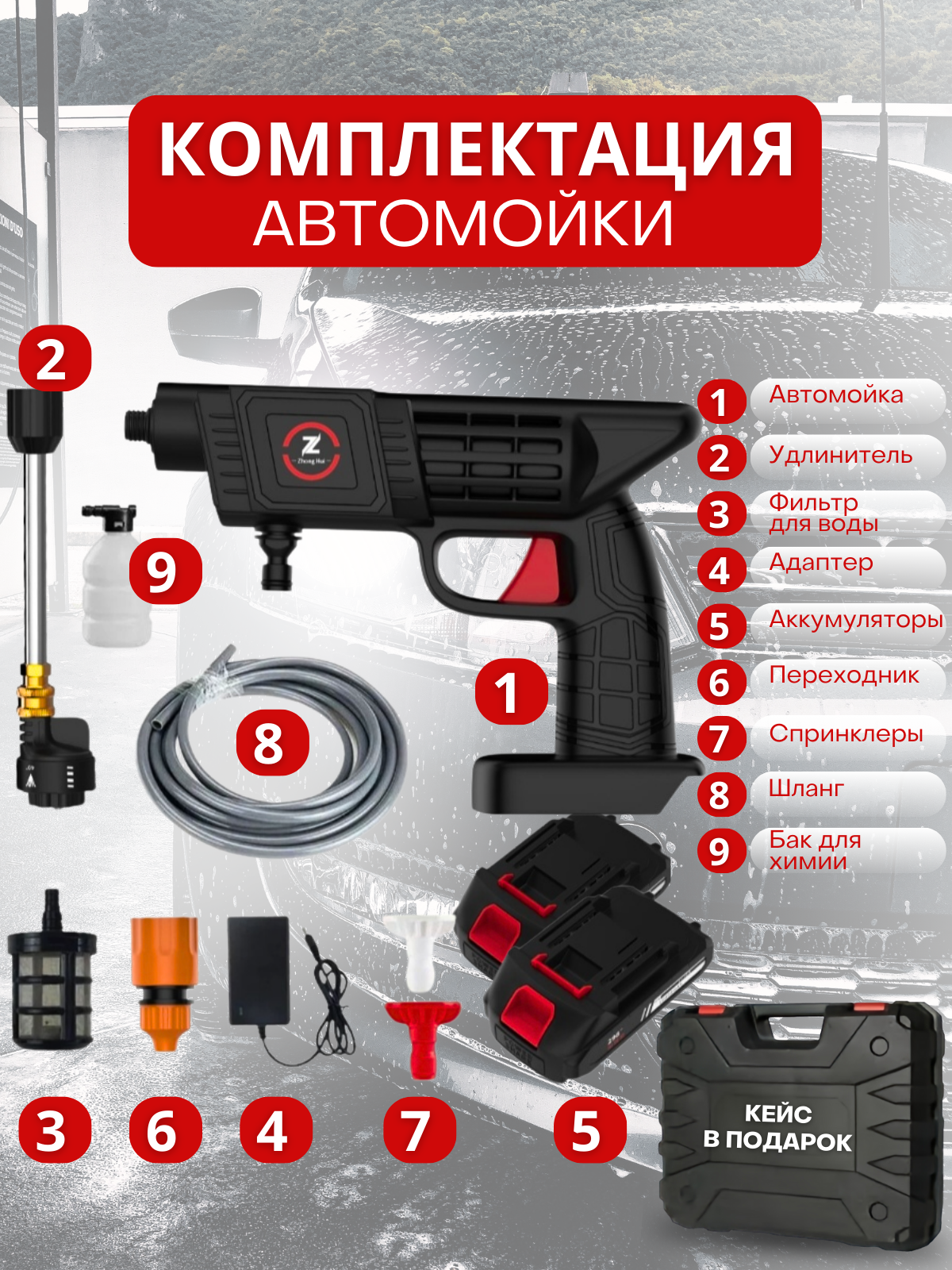 КОМПЛЕКТАЦИЯ
АВТОМОЙКИ

2

Z
Zhong Hui

9

1

8

1 Автомойка
2 Удлинитель
3 Фильтр для воды
4 Адаптер
5 Аккумуляторы
6 Переходник
7 Спринклеры
8 Шланг
9 Бак для химии

3 6 4 7 5

КЕЙС
В ПОДАРОК