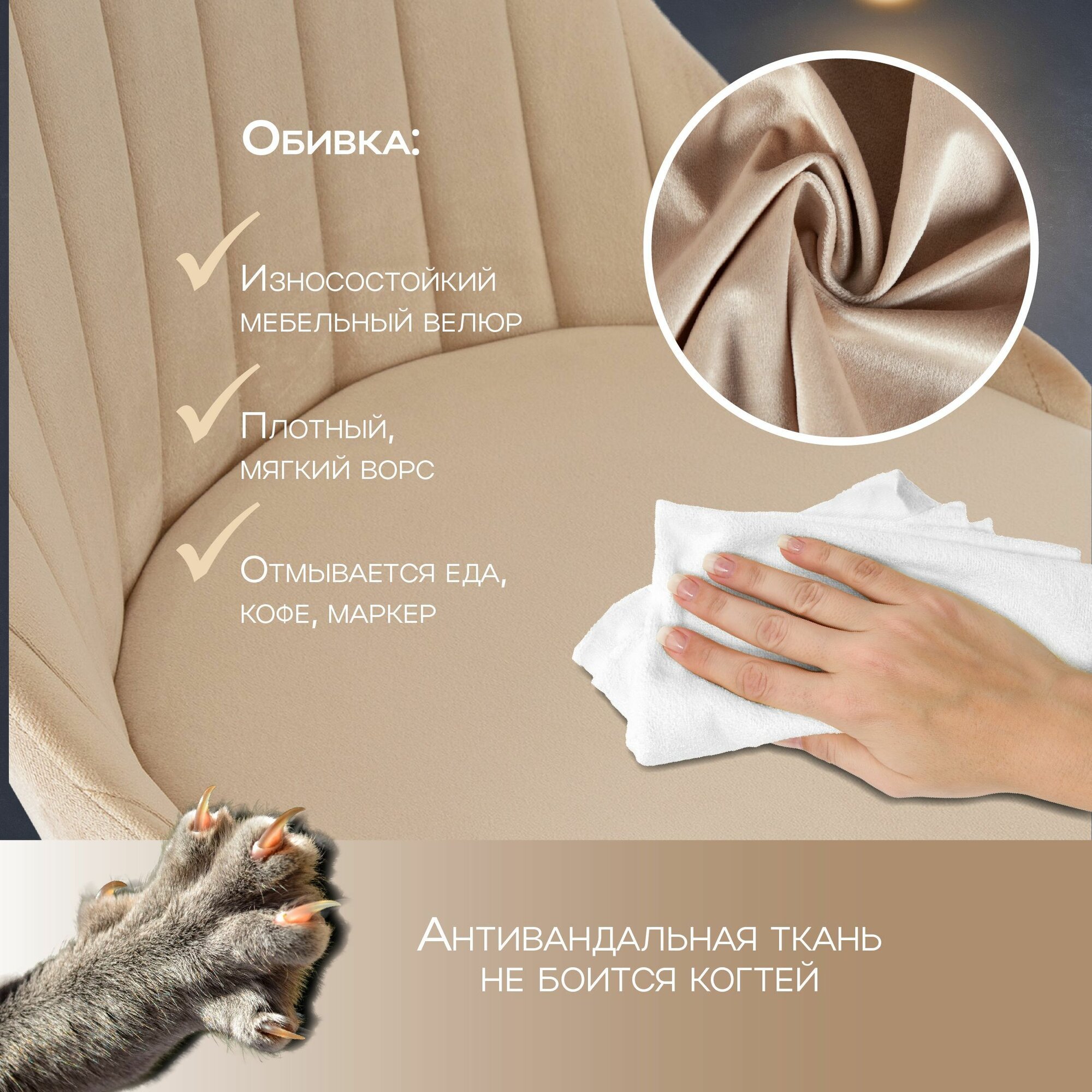 Обивка:

Износостойкий мебельный велюр

Плотный, мягкий ворс

Отмывается еда, кофе, маркер

Антивандальная ткань не боится когтей