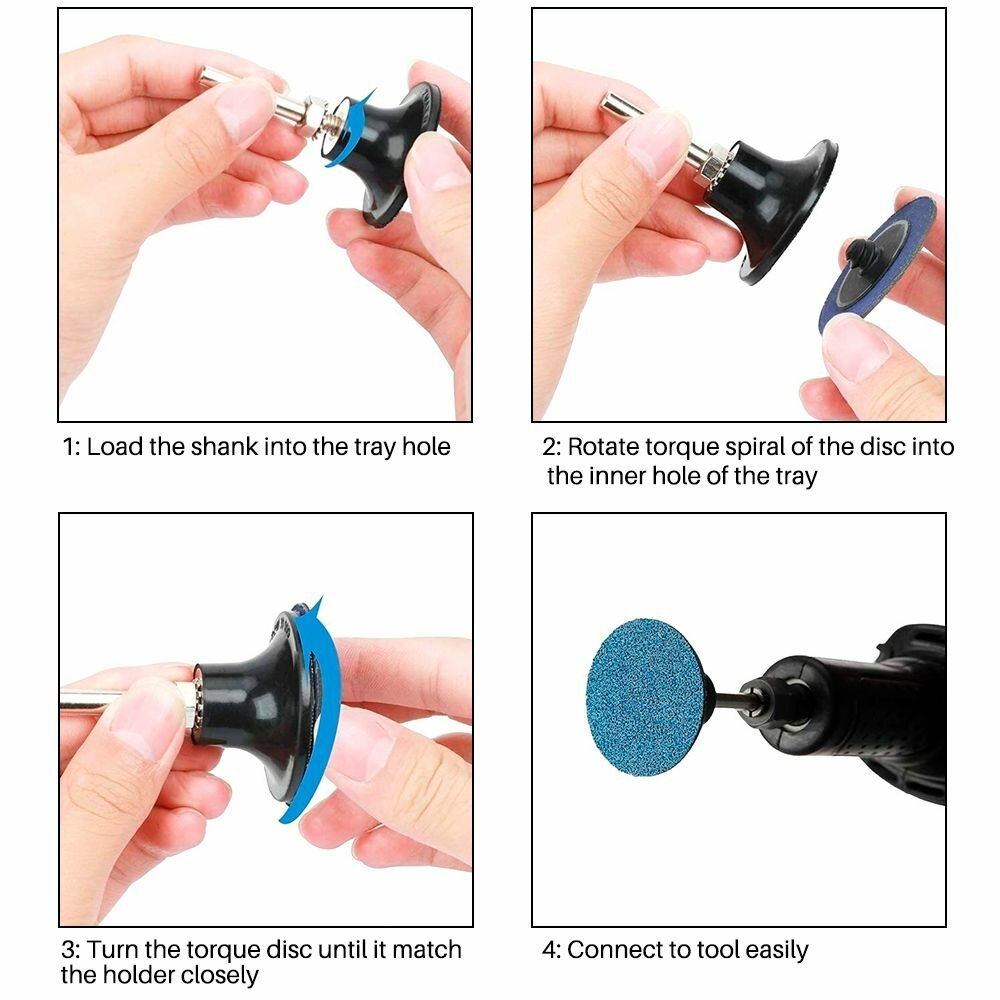 1: Load the shank into the tray hole

2: Rotate torque spiral of the disc into the inner hole of the tray

3: Turn the torque disc until it match the holder closely

4: Connect to tool easily