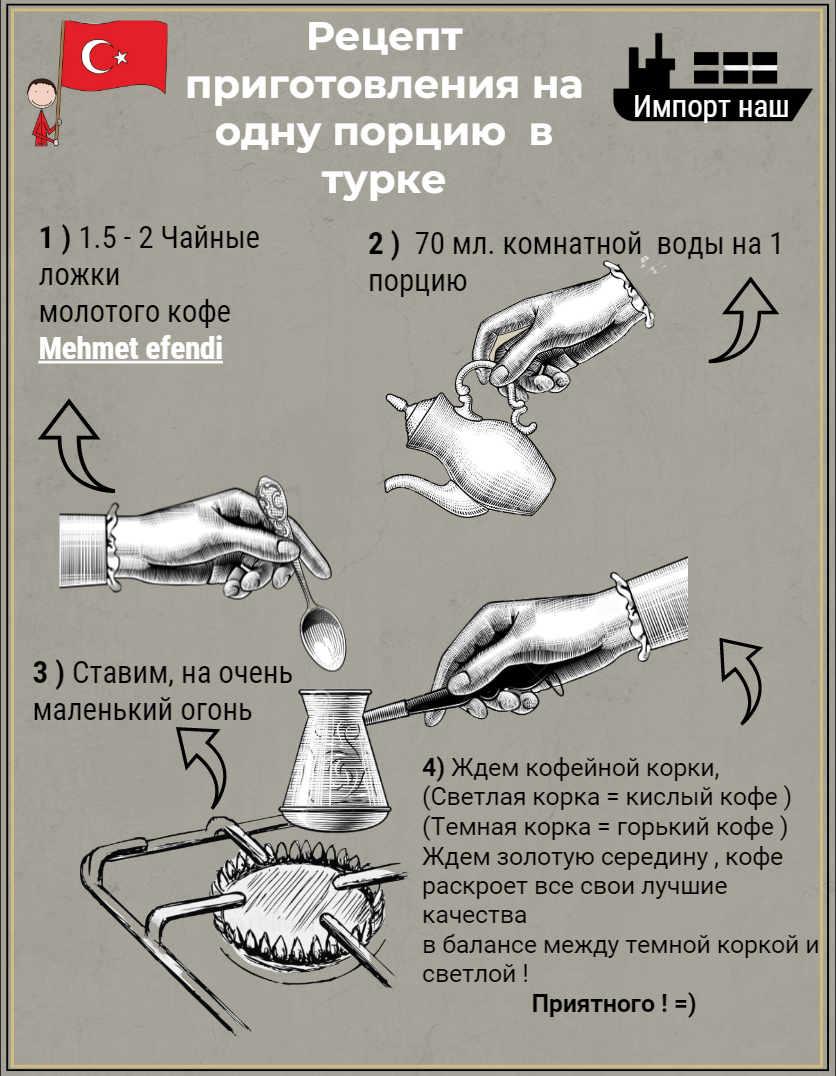 Рецепт приготовления на одну порцию в турке

Импорт наш

1 ) 1.5 - 2 Чайные ложки молотого кофе Mehmet efendi

2 ) 70 мл. комнатной воды на 1 порцию

3 ) Ставим, на очень маленький огонь

4) Ждем кофейной корки,
(Светлая корка = кислый кофе )
(Темная корка = горький кофе )
Ждем золотую середину , кофе раскроет все свои лучшие качества
в балансе между темной коркой и светлой !

Приятного ! =)