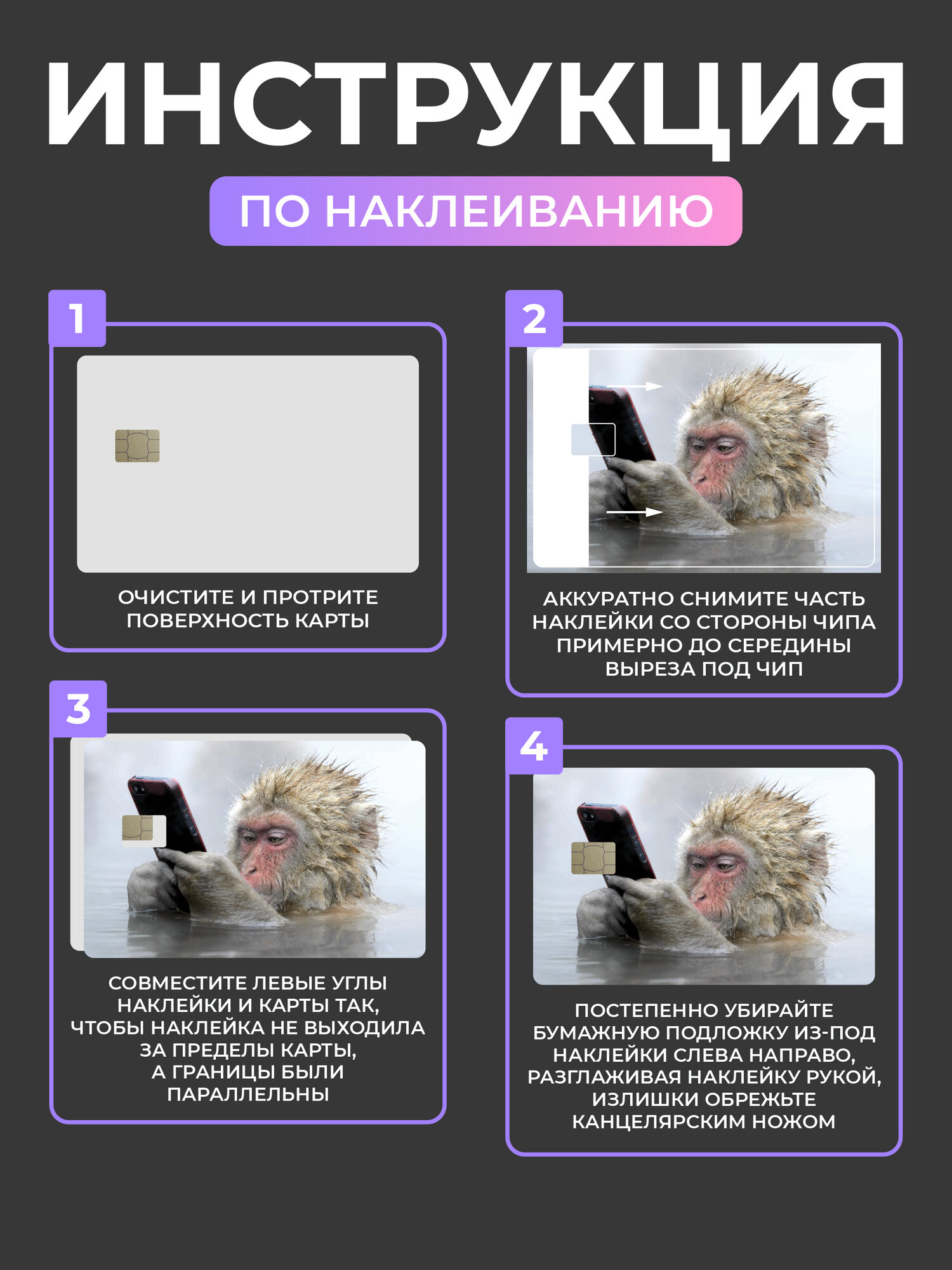 ИНСТРУКЦИЯ

ПО НАКЛЕИВАНИЮ

1

ОЧИСТИТЕ И ПРОТРИТЕ ПОВЕРХНОСТЬ КАРТЫ

2

АККУРАТНО СНИМИТЕ ЧАСТЬ НАКЛЕЙКИ СО СТОРОНЫ ЧИПА ПРИМЕРНО ДО СЕРЕДИНЫ ВЫРЕЗА ПОД ЧИП

3

СОВМЕСТИТЕ ЛЕВЫЕ УГЛЫ НАКЛЕЙКИ И КАРТЫ ТАК, ЧТОБЫ НАКЛЕЙКА НЕ ВЫХОДИЛА ЗА ПРЕДЕЛЫ КАРТЫ, А ГРАНИЦЫ БЫЛИ ПАРАЛЛЕЛЬНЫ

4

ПОСТЕПЕННО УБИРАЙТЕ БУМАЖНУЮ ПОДЛОЖКУ ИЗ-ПОД НАКЛЕЙКИ СЛЕВА НАПРАВО, РАЗГЛАЖИВАЯ НАКЛЕЙКУ РУКОЙ, ИЗЛИШКИ ОБРЕЖЬТЕ КАНЦЕЛЯРСКИМ НОЖОМ