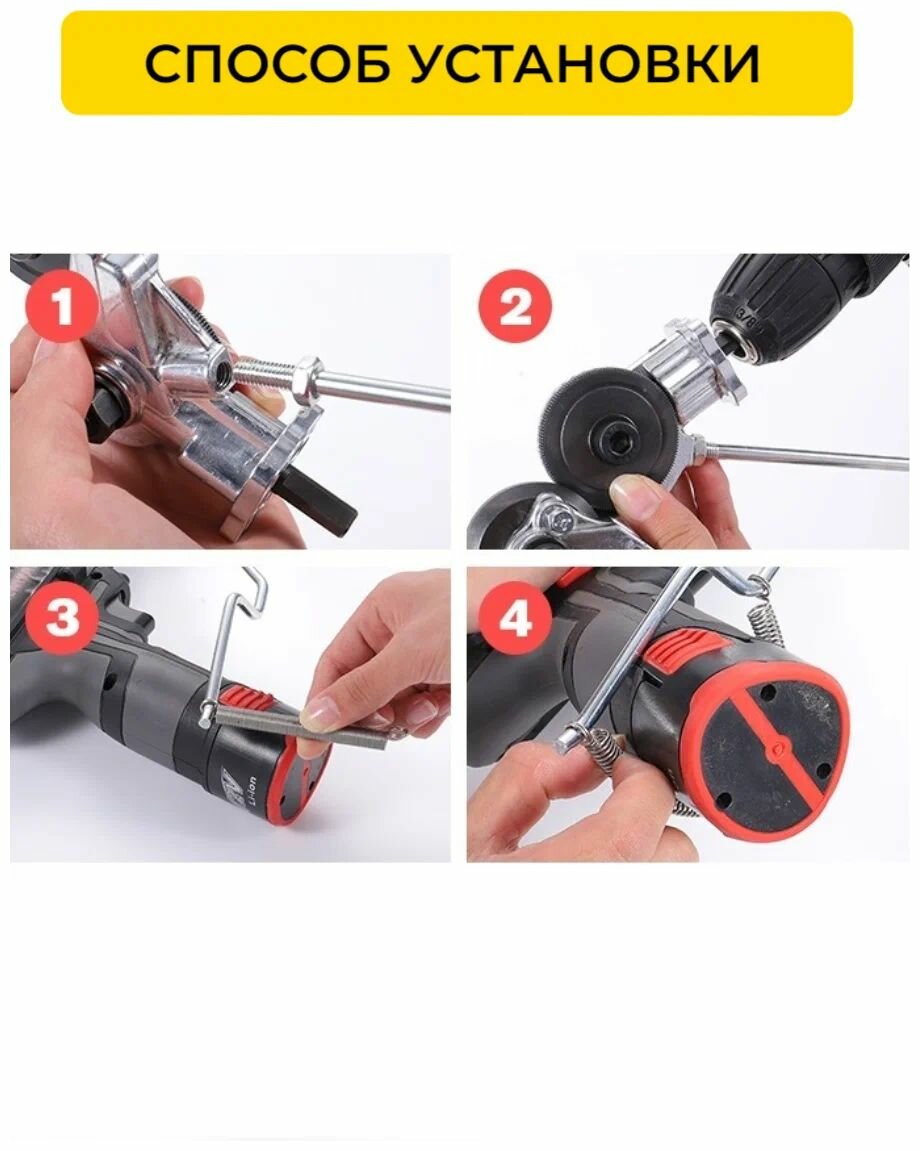 СПОСОБ УСТАНОВКИ

1

2

3/8

3

Li-ion

4