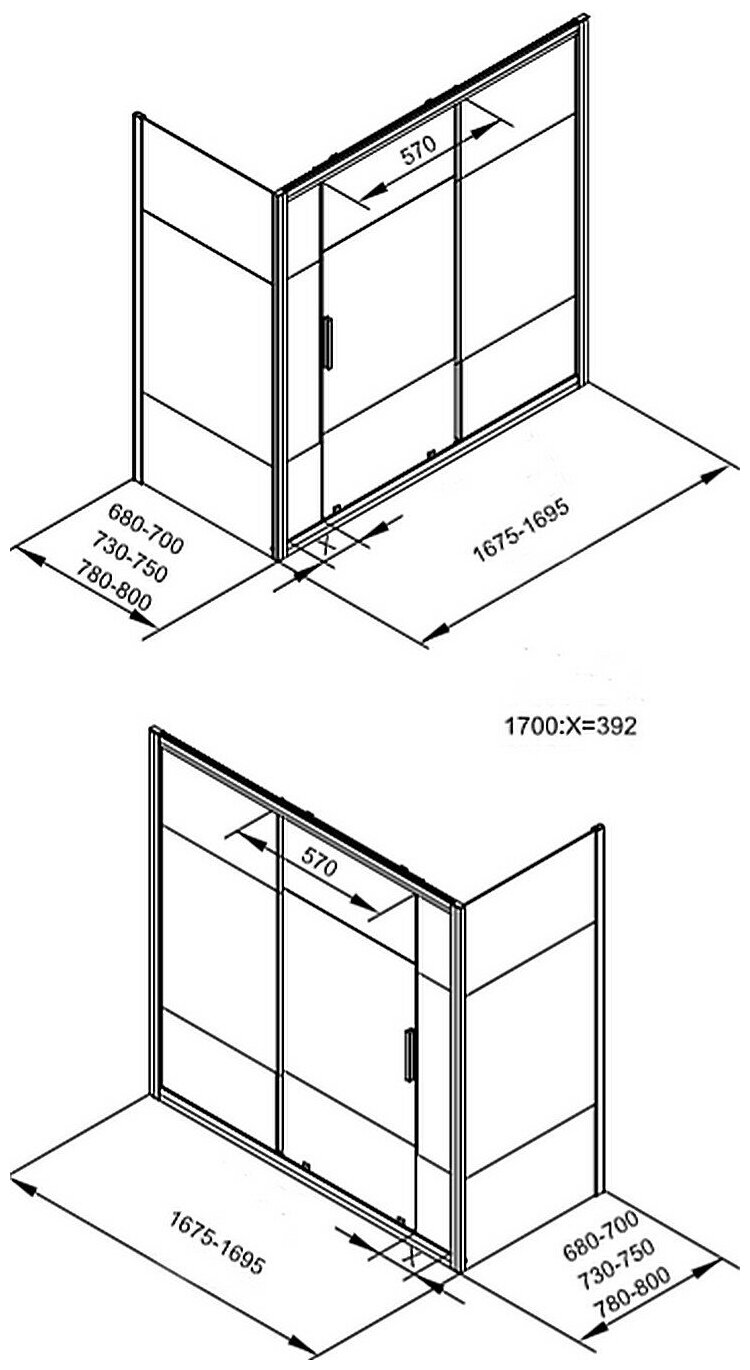 570

680-700
730-750
780-800

X

1675-1695

1700:X=392

570

1675-1695

X

680-700
730-750
780-800