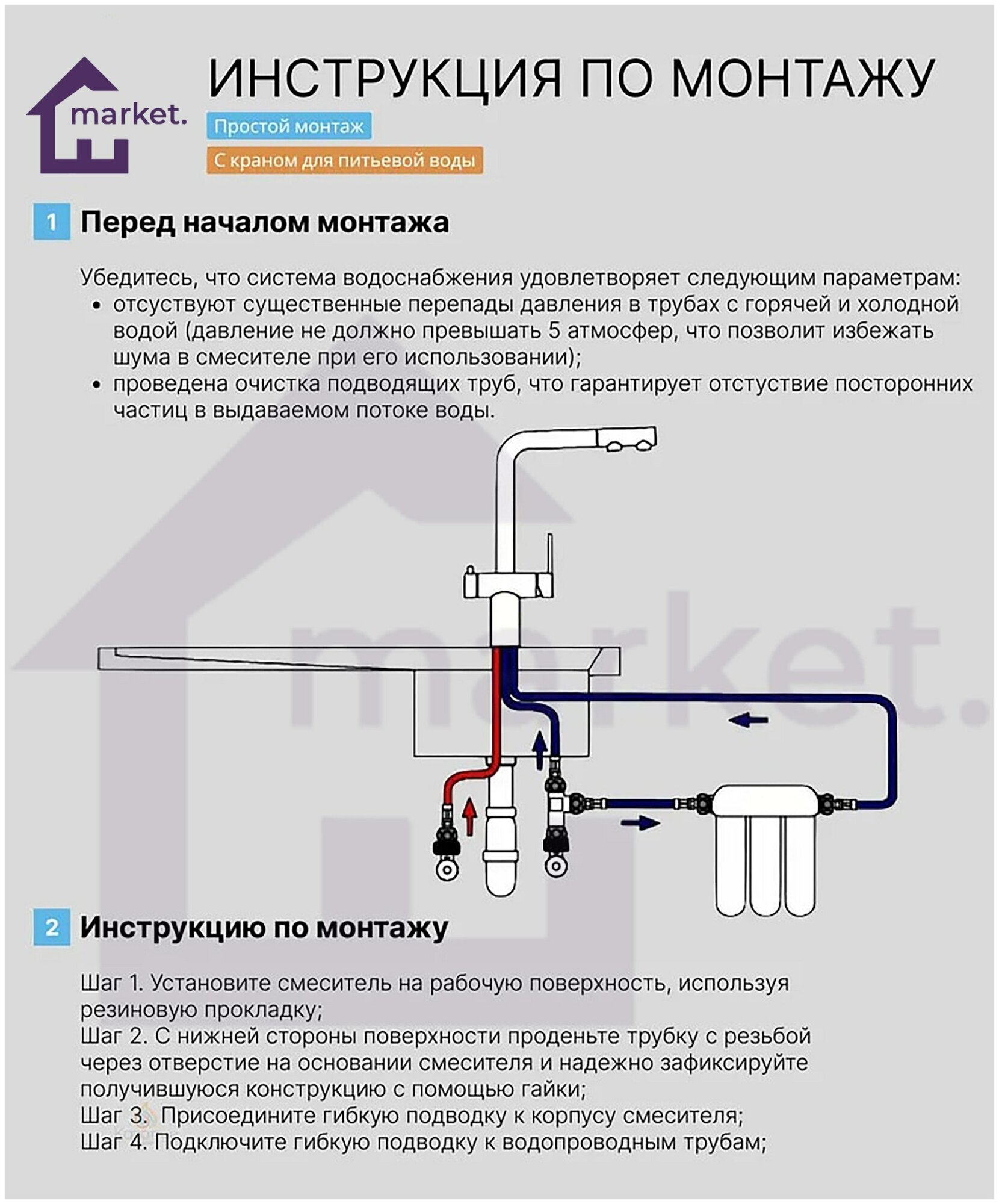 market.

ИНСТРУКЦИЯ ПО МОНТАЖУ

Простой монтаж

С краном для питьевой воды

1 Перед началом монтажа

Убедитесь, что система водоснабжения удовлетворяет следующим параметрам:
• отсуствуют существенные перепады давления в трубах с горячей и холодной водой (давление не должно превышать 5 атмосфер, что позволит избежать шума в смесителе при его использовании);
• проведена очистка подводящих труб, что гарантирует отстуствие посторонних частиц в выдаваемом потоке воды.

market.

2 Инструкцию по монтажу

Шаг 1. Установите смеситель на рабочую поверхность, используя резиновую прокладку;
Шаг 2. С нижней стороны поверхности проденьте трубку с резьбой через отверстие на основании смесителя и надежно зафиксируйте получившуюся конструкцию с помощью гайки;
Шаг 3. Присоедините гибкую подводку к корпусу смесителя;
Шаг 4. Подключите гибкую подводку к водопроводным трубам;