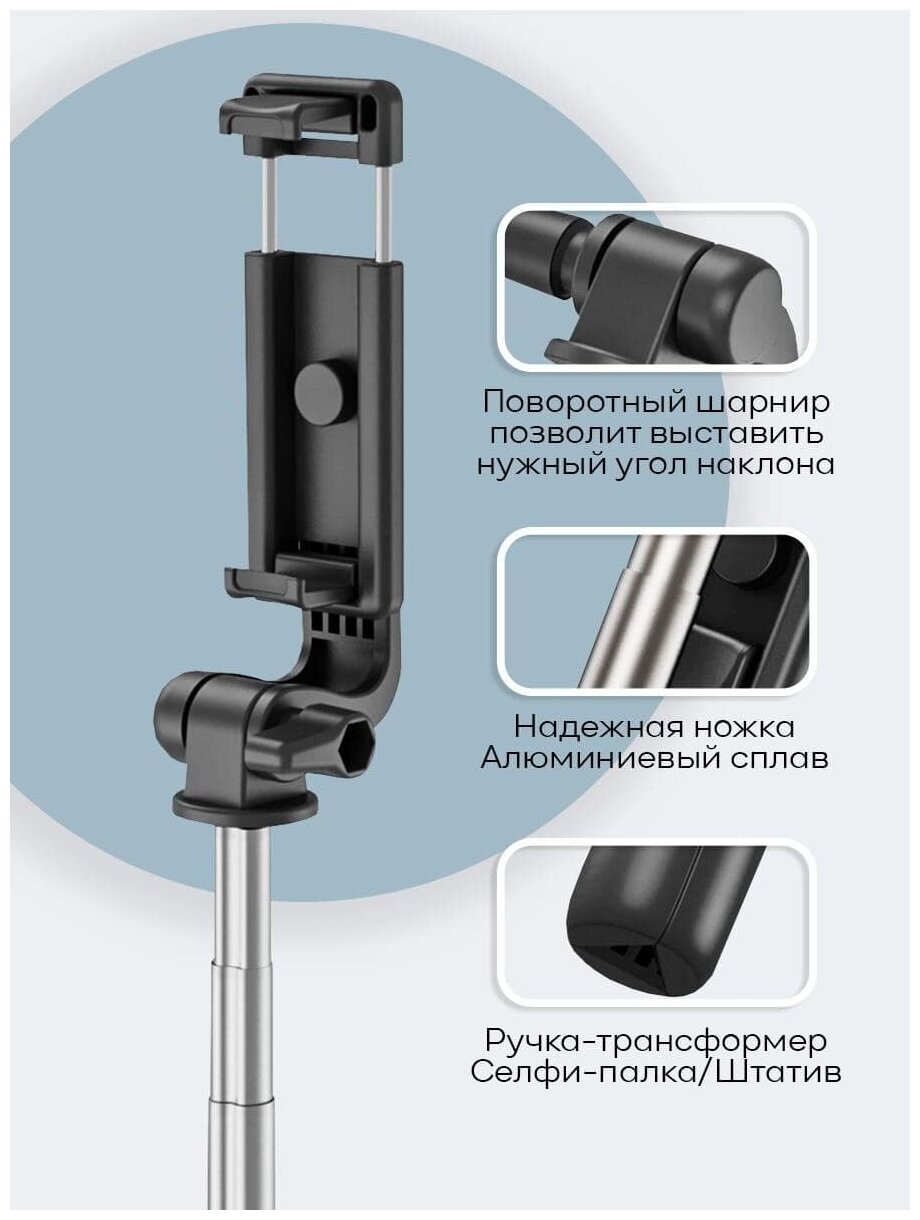 Поворотный шарнир позволит выставить нужный угол наклона

Надежная ножка
Алюминиевый сплав

Ручка-трансформер
Селфи-палка/Штатив