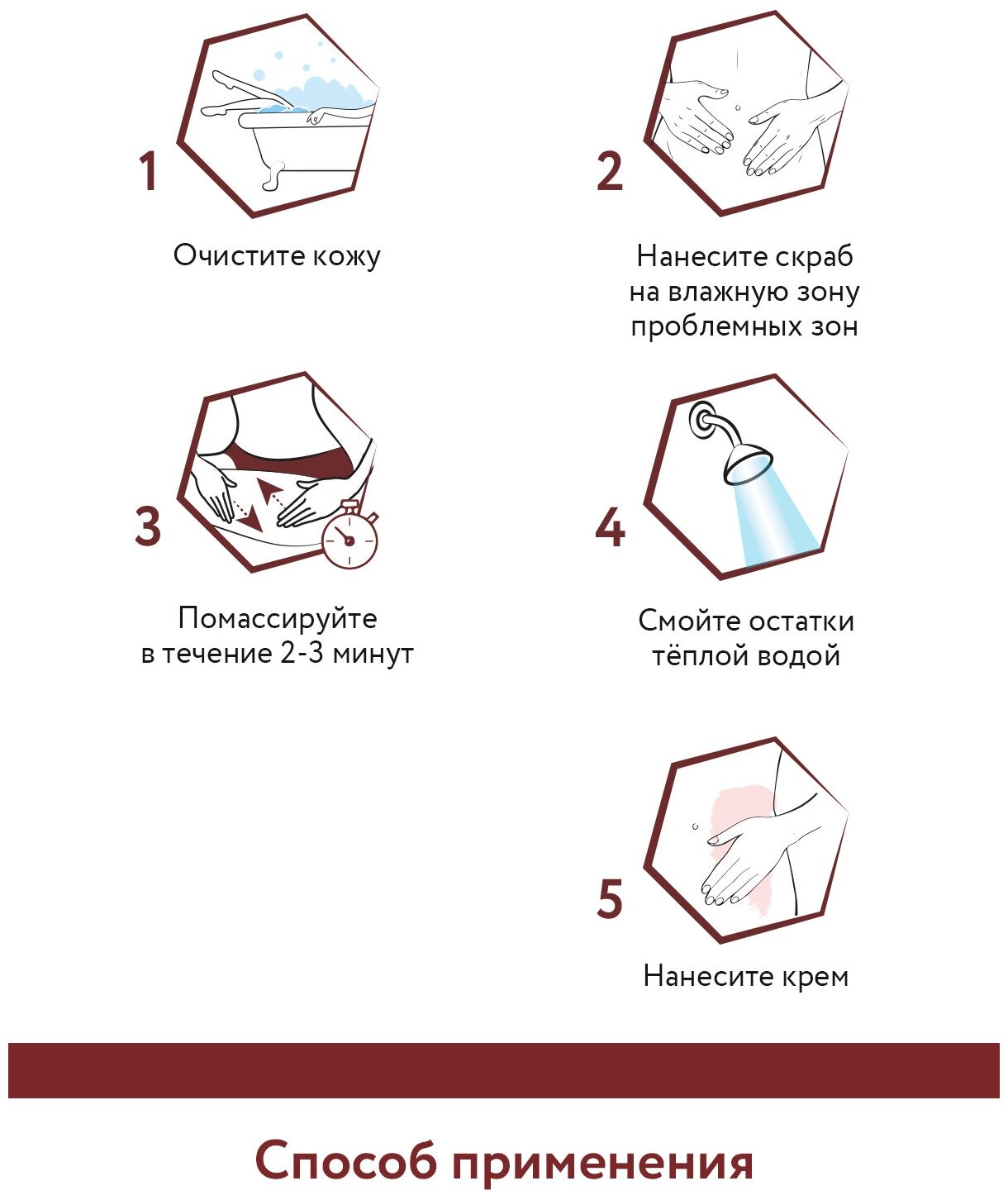 1

Очистите кожу

2

Нанесите скраб на влажную зону проблемных зон

3

Помассируйте в течение 2-3 минут

4

Смойте остатки тёплой водой

5

Нанесите крем

Способ применения