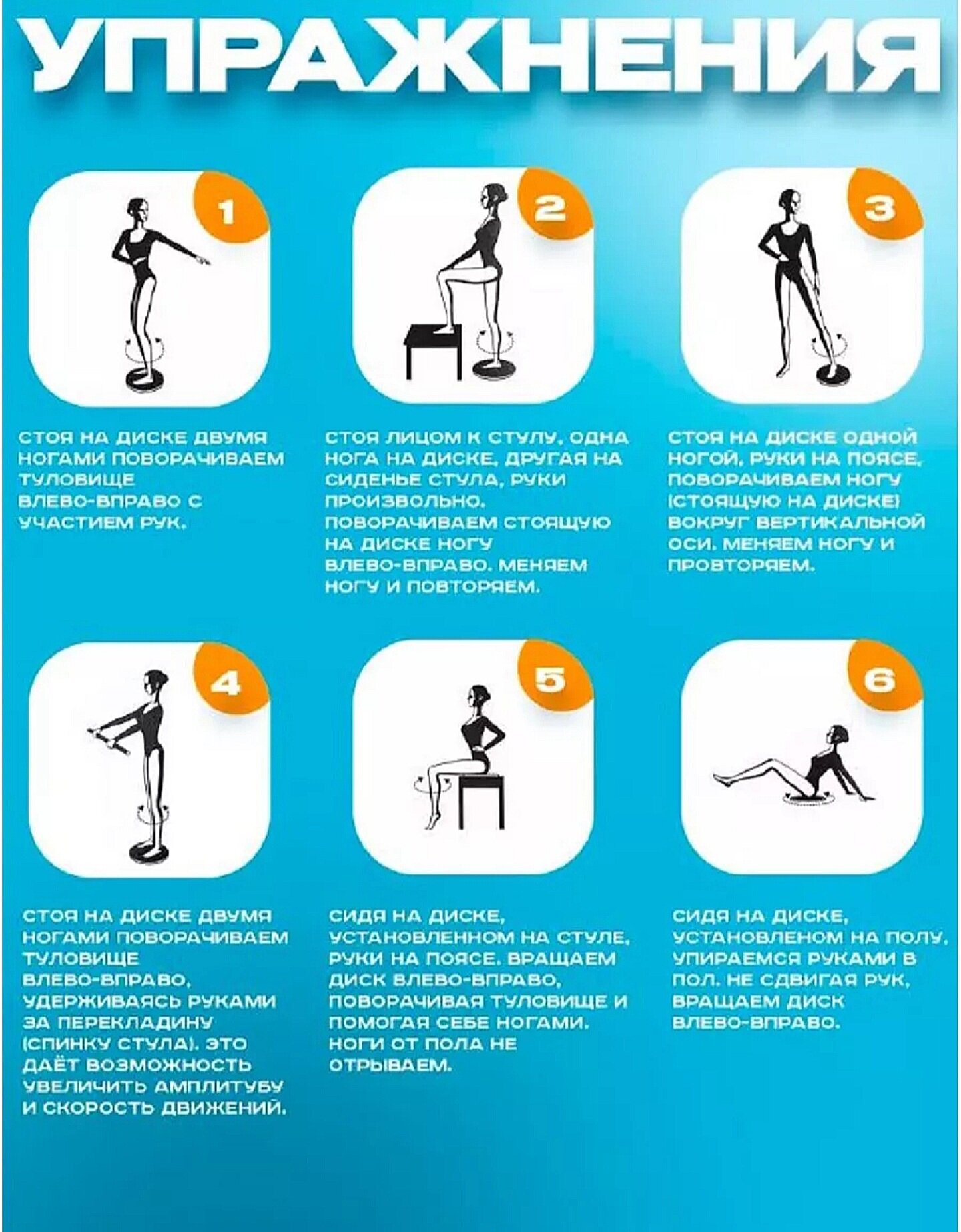 УПРАЖНЕНИЯ

1

СТОЯ НА ДИСКЕ ДВУМЯ НОГАМИ ПОВОРАЧИВАЕМ ТУЛОВИЩЕ ВЛЕВО-ВПРАВО С УЧАСТИЕМ РУК.

2

СТОЯ ЛИЦОМ К СТУЛУ, ОДНА НОГА НА ДИСКЕ, ДРУГАЯ НА СИДЕНЬЕ СТУЛА, РУКИ ПРОИЗВОЛЬНО. ПОВОРАЧИВАЕМ СТОЯЩУЮ НА ДИСКЕ НОГУ ВЛЕВО-ВПРАВО. МЕНЯЕМ НОГУ И ПОВТОРЯЕМ.

3

СТОЯ НА ДИСКЕ ОДНОЙ НОГОЙ, РУКИ НА ПОЯСЕ, ПОВОРАЧИВАЕМ НОГУ (СТОЯЩУЮ НА ДИСКЕ) ВОКРУГ ВЕРТИКАЛЬНОЙ ОСИ. МЕНЯЕМ НОГУ И ПРОВТОРЯЕМ.

4

СТОЯ НА ДИСКЕ ДВУМЯ НОГАМИ ПОВОРАЧИВАЕМ ТУЛОВИЩЕ ВЛЕВО-ВПРАВО, УДЕРЖИВАЯСЬ РУКАМИ ЗА ПЕРЕКЛАДИНУ (СПИНКУ СТУЛА). ЭТО ДАЁТ ВОЗМОЖНОСТЬ УВЕЛИЧИТЬ АМПЛИТУБУ И СКОРОСТЬ ДВИЖЕНИЙ.

5

СИДЯ НА ДИСКЕ, УСТАНОВЛЕННОМ НА СТУЛЕ, РУКИ НА ПОЯСЕ. ВРАЩАЕМ ДИСК ВЛЕВО-ВПРАВО, ПОВОРАЧИВАЯ ТУЛОВИЩЕ И ПОМОГАЯ СЕБЕ НОГАМИ. НОГИ ОТ ПОЛА НЕ ОТРЫВАЕМ.

6

СИДЯ НА ДИСКЕ, УСТАНОВЛЕНОМ НА ПОЛУ, УПИРАЕМСЯ РУКАМИ В ПОЛ. НЕ СДВИГАЯ РУК, ВРАЩАЕМ ДИСК ВЛЕВО-ВПРАВО.