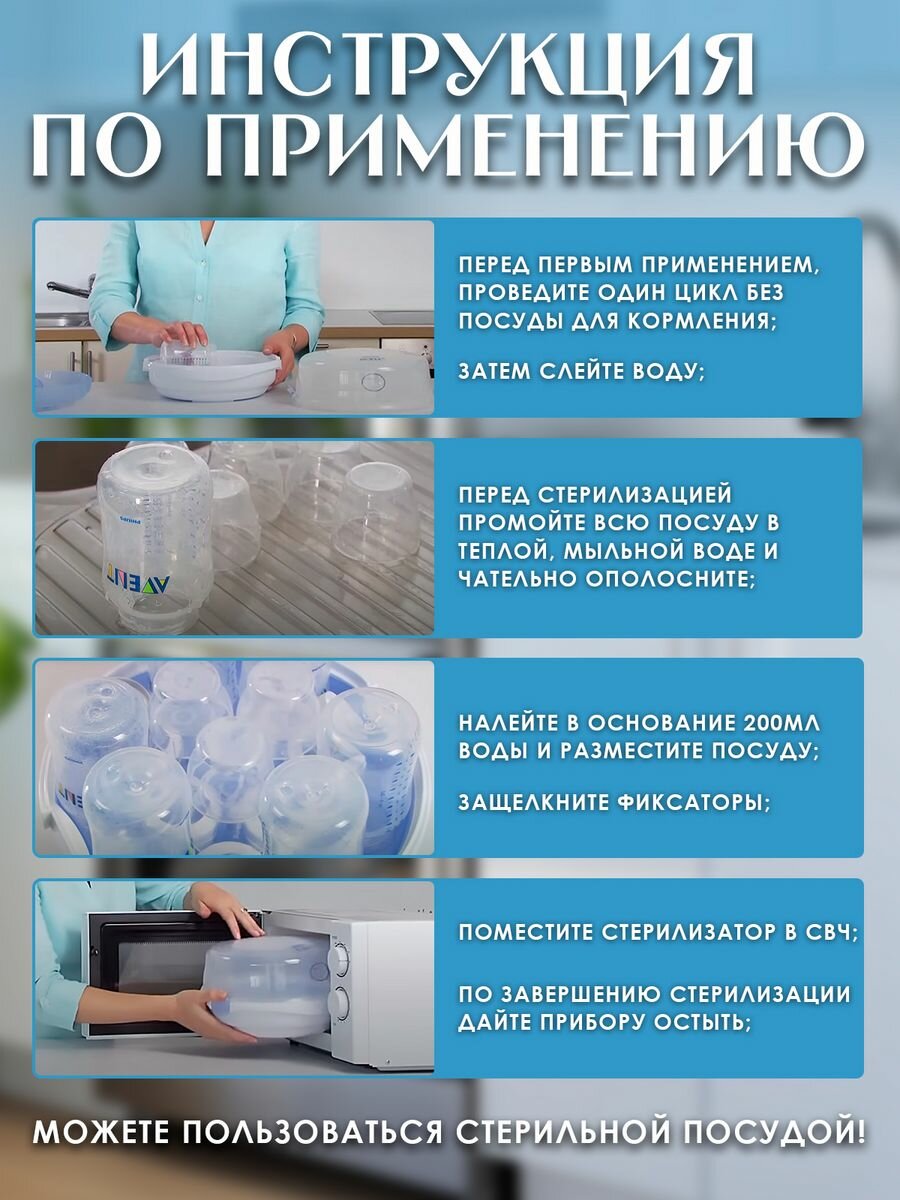 ИНСТРУКЦИЯ ПО ПРИМЕНЕНИЮ

ПЕРЕД ПЕРВЫМ ПРИМЕНЕНИЕМ, ПРОВЕДИТЕ ОДИН ЦИКЛ БЕЗ ПОСУДЫ ДЛЯ КОРМЛЕНИЯ;

ЗАТЕМ СЛЕЙТЕ ВОДУ;

PHILIPS

AVENT

ПЕРЕД СТЕРИЛИЗАЦИЕЙ ПРОМОЙТЕ ВСЮ ПОСУДУ В ТЕПЛОЙ, МЫЛЬНОЙ ВОДЕ И ЧАТЕЛЬНО ОПОЛОСНИТЕ;

НАЛЕЙТЕ В ОСНОВАНИЕ 200МЛ ВОДЫ И РАЗМЕСТИТЕ ПОСУДУ;

ЗАЩЕЛКНИТЕ ФИКСАТОРЫ;

ПОМЕСТИТЕ СТЕРИЛИЗАТОР В СВЧ;

ПО ЗАВЕРШЕНИЮ СТЕРИЛИЗАЦИИ ДАЙТЕ ПРИБОРУ ОСТЫТЬ;

МОЖЕТЕ ПОЛЬЗОВАТЬСЯ СТЕРИЛЬНОЙ ПОСУДОЙ!