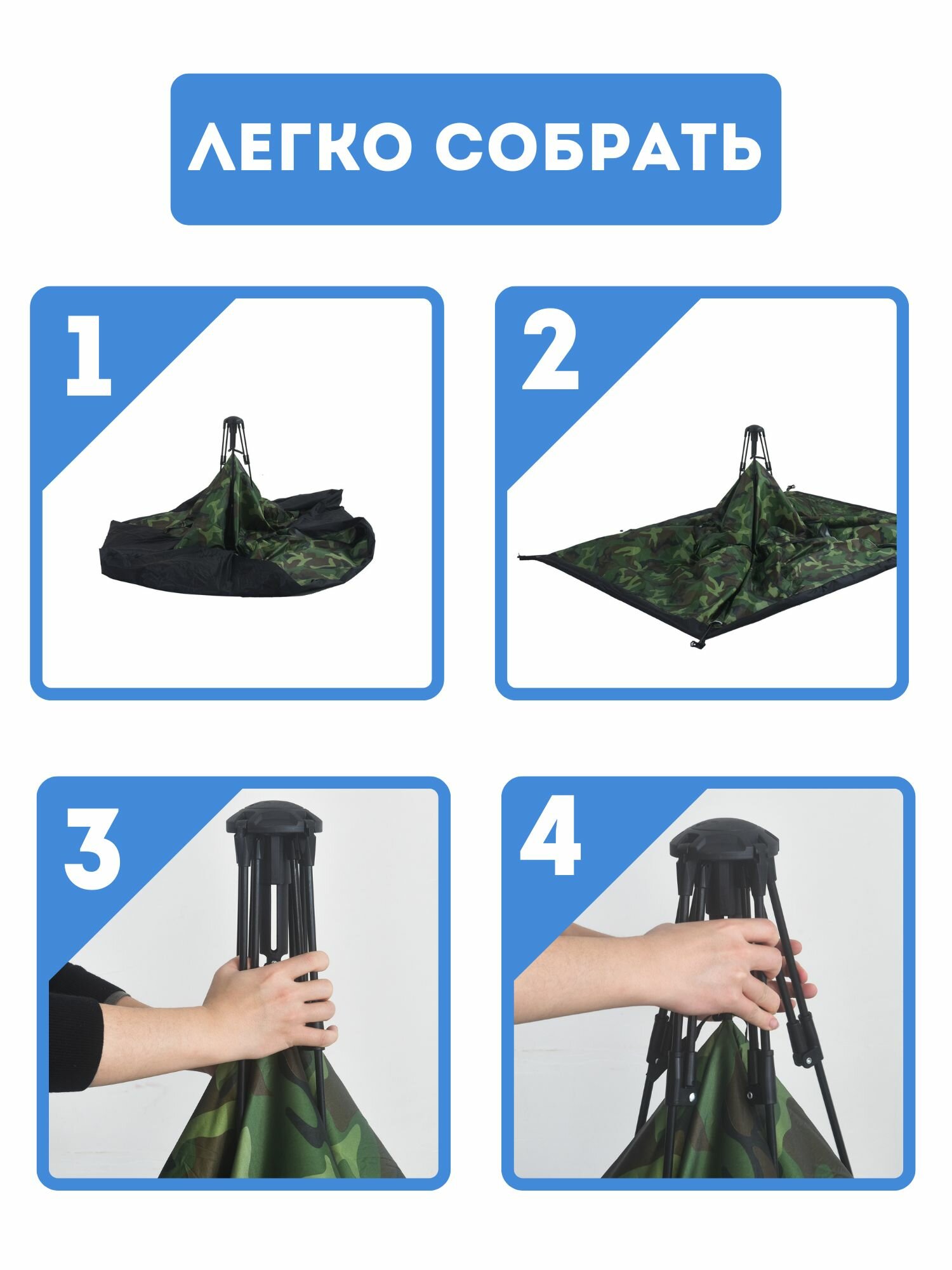 ЛЕГКО СОБРАТЬ

1

2

3

4