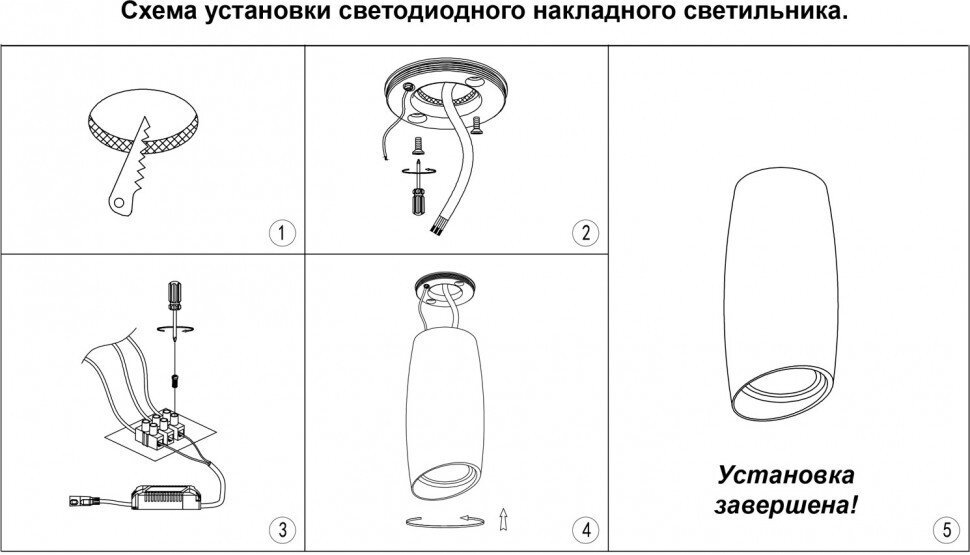 Схема установки светодиодного накладного светильника.

1

2

3

4

Установка завершена!

5