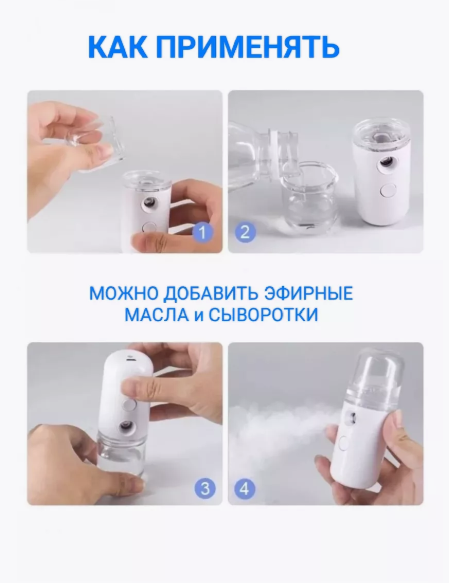 КАК ПРИМЕНЯТЬ

1

2

МОЖНО ДОБАВИТЬ ЭФИРНЫЕ МАСЛА и СЫВОРОТКИ

3

4