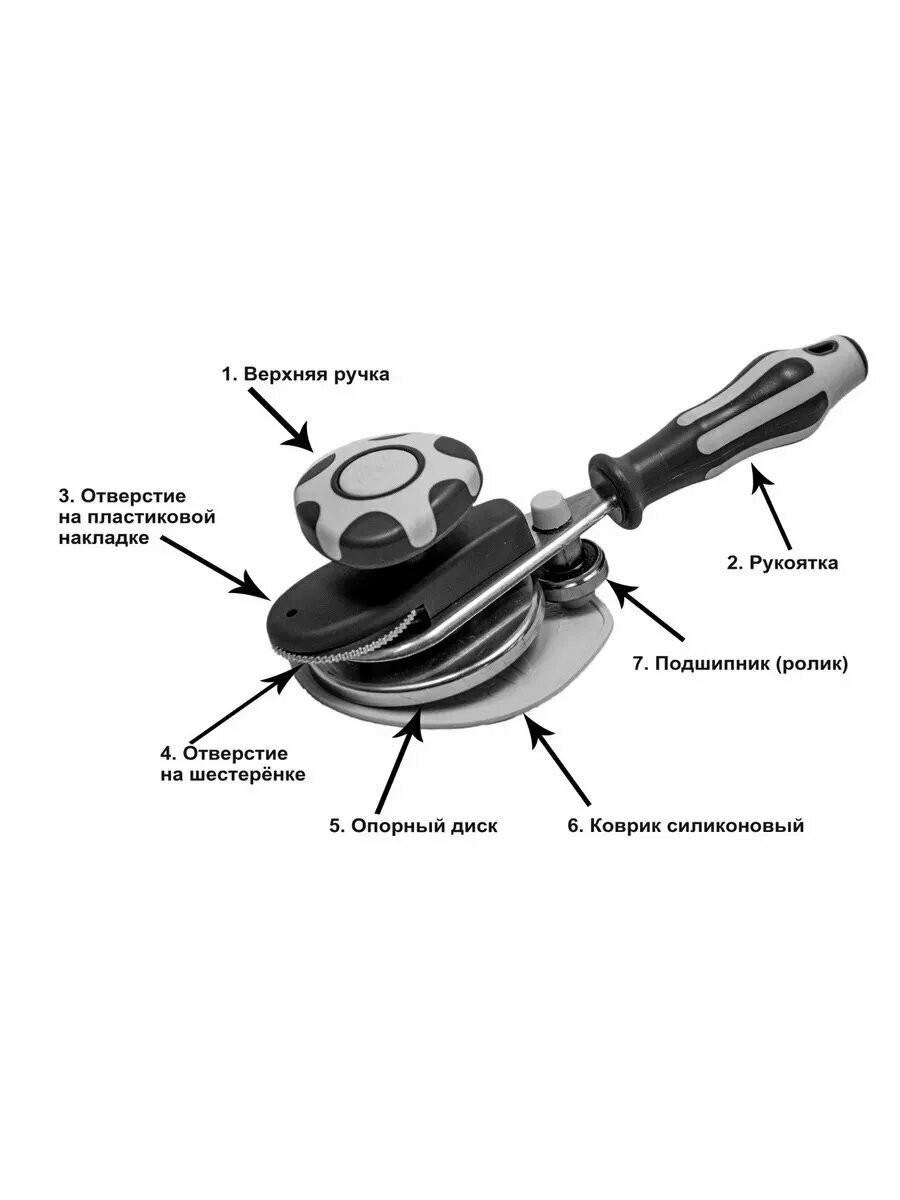 1. Верхняя ручка

3. Отверстие на пластиковой накладке

2. Рукоятка

7. Подшипник (ролик)

4. Отверстие на шестерёнке

5. Опорный диск

6. Коврик силиконовый